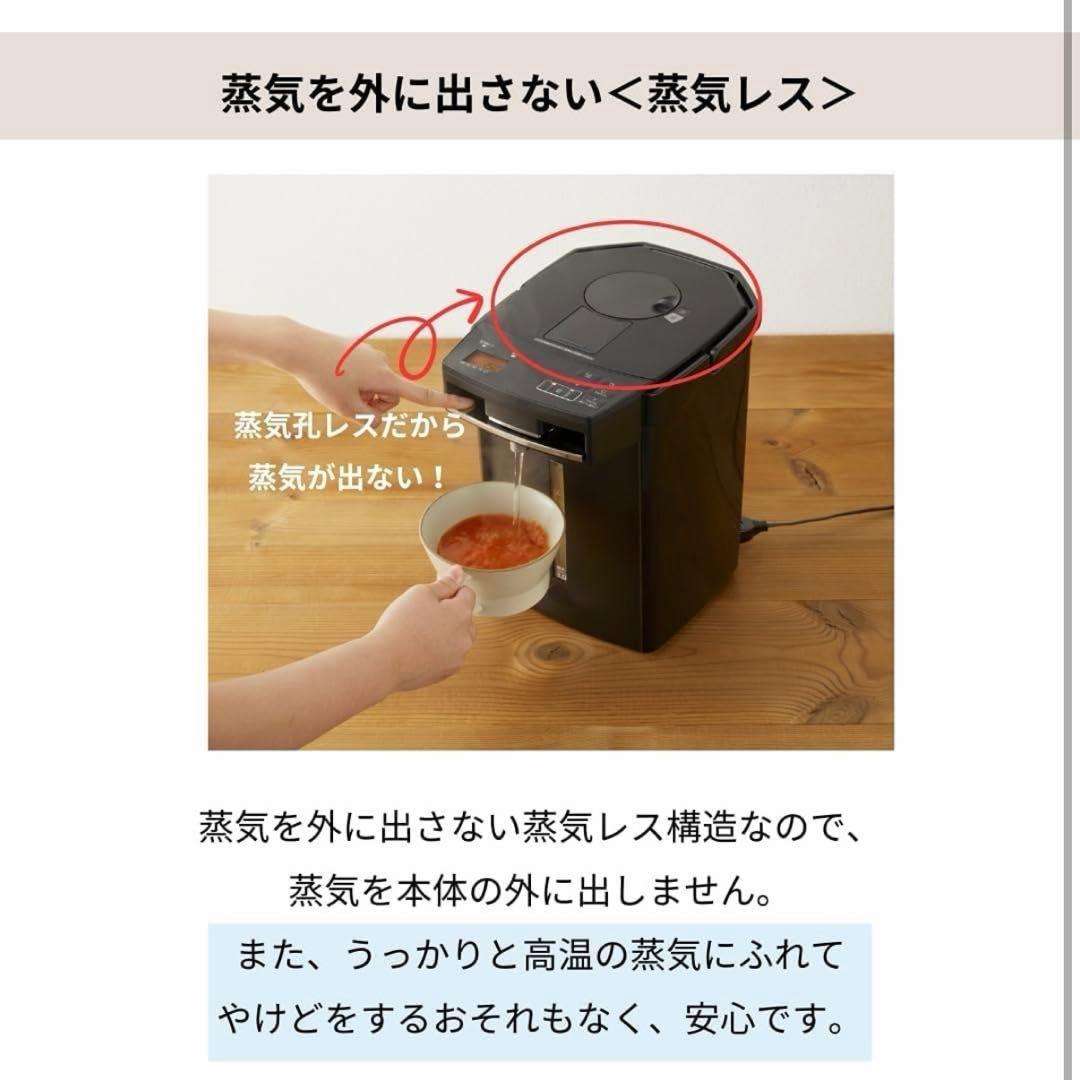 蒸気を外に出さない＜蒸気レス＞

蒸気孔レスだから
蒸気が出ない！

蒸気を外に出さない蒸気レス構造なので、
蒸気を本体の外に出しません。
また、うっかりと高温の蒸気にふれて
やけどをするおそれもなく、安心です。