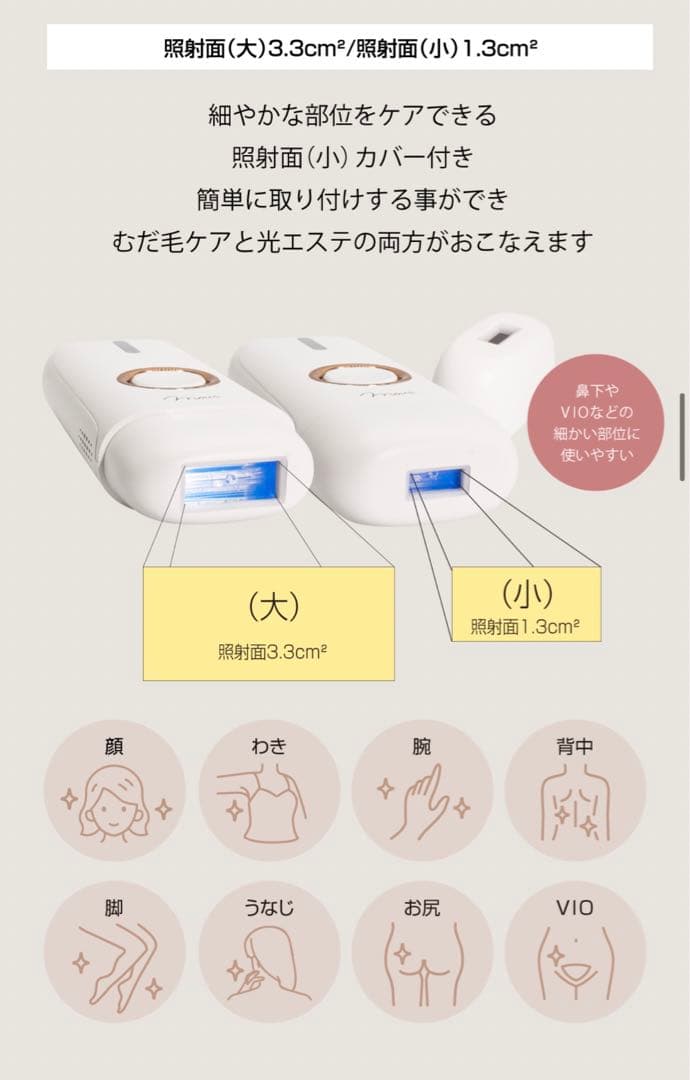 照射面（大）3.3cm²/照射面（小）1.3cm²

細やかな部位をケアできる
照射面（小）カバー付き
簡単に取り付けする事ができ
むだ毛ケアと光エステの両方がおこなえます

鼻下や VIOなどの 細かい部位に 使いやすい

（大）
照射面3.3cm²

（小）
照射面1.3cm²

顔

わき

腕

背中

脚

うなじ

お尻

VIO