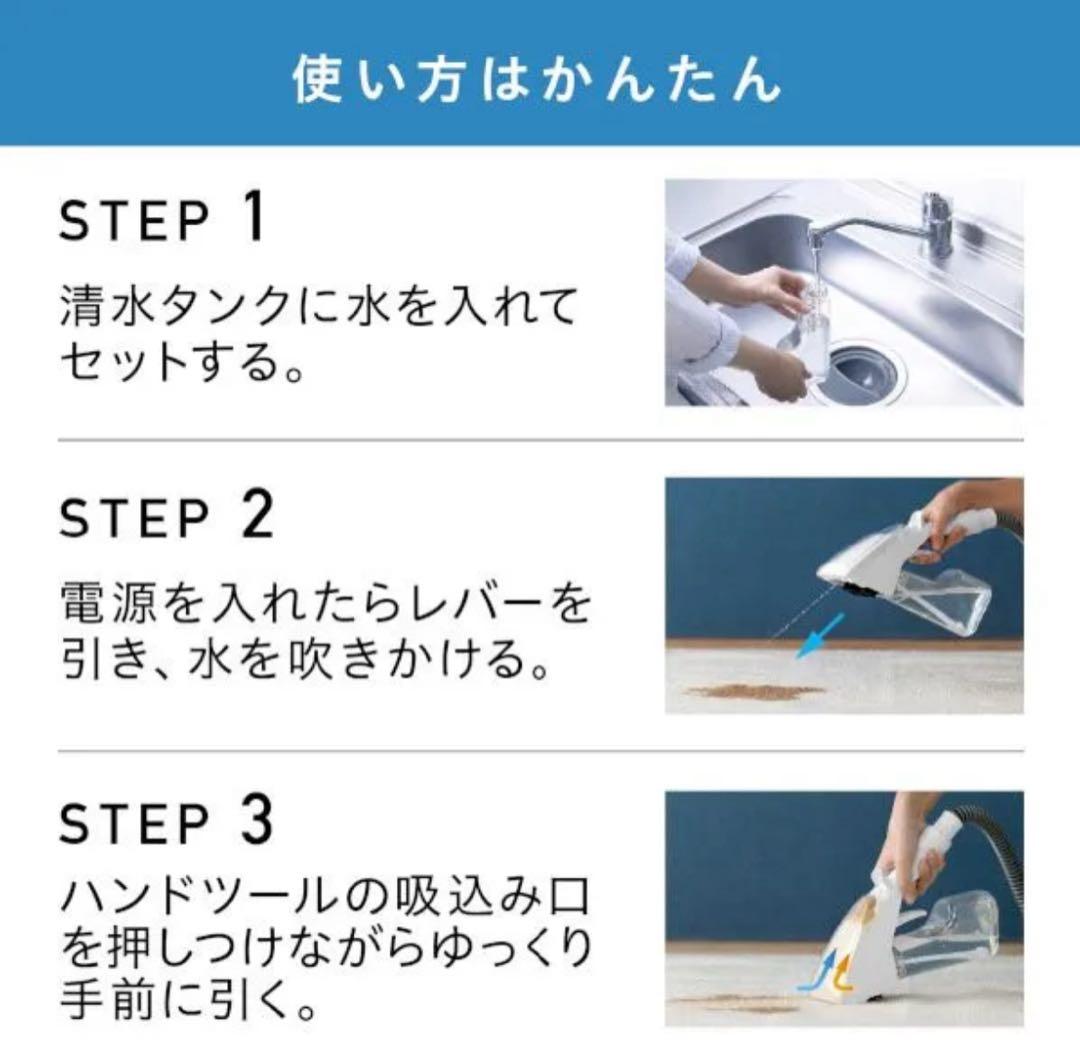 使い方はかんたん

STEP 1
清水タンクに水を入れてセットする。

STEP 2
電源を入れたらレバーを引き、水を吹きかける。

STEP 3
ハンドツールの吸込み口を押しつけながらゆっくり手前に引く。