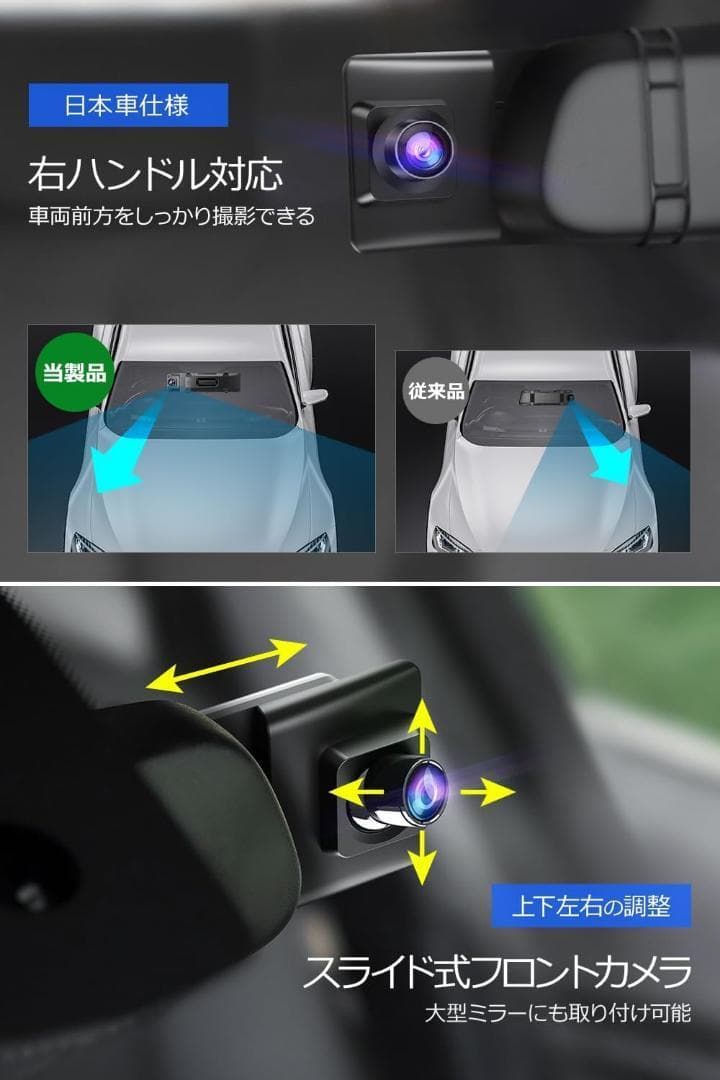 日本車仕様

右ハンドル対応

車両前方をしっかり撮影できる

当製品

従来品

上下左右の調整

スライド式フロントカメラ

大型ミラーにも取り付け可能