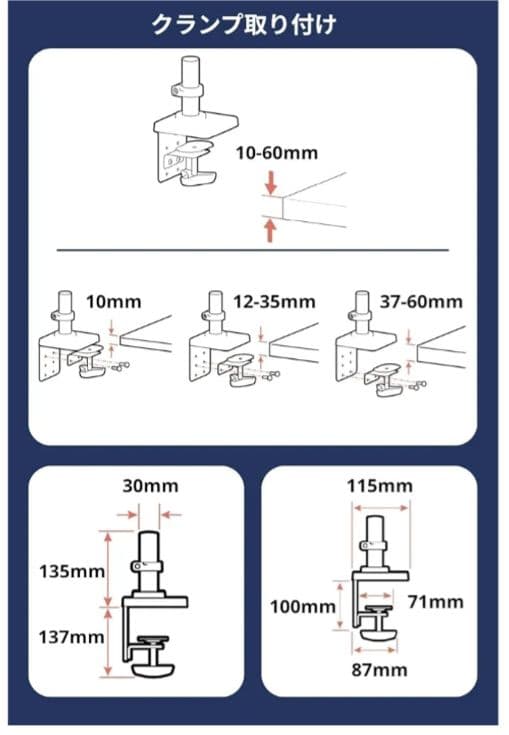 クランプ取り付け

10-60mm

10mm

12-35mm

37-60mm

30mm

135mm

137mm

115mm

100mm

71mm

87mm