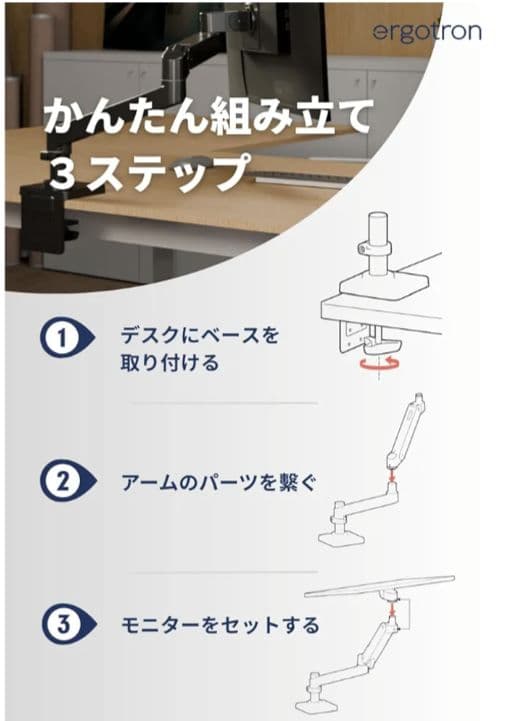 ergotron

かんたん組み立て
3ステップ

1 デスクにベースを取り付ける

2 アームのパーツを繋ぐ

3 モニターをセットする