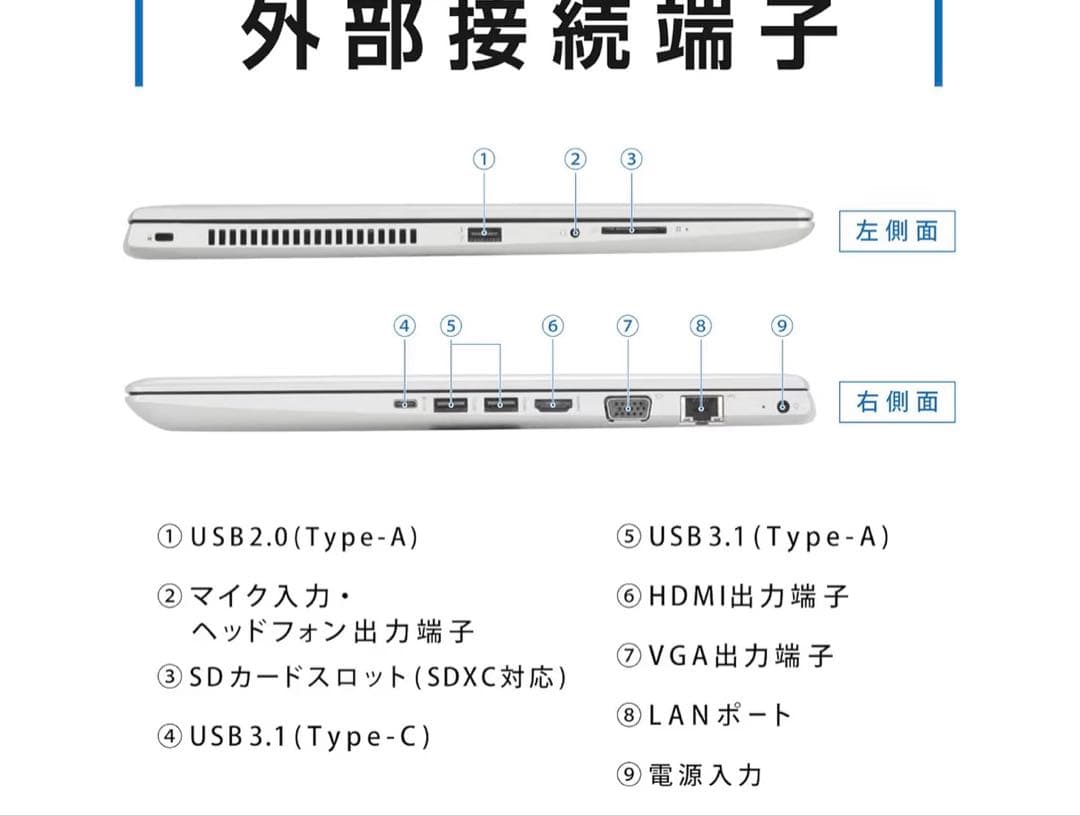 外部接続端子

① ② ③

左側面

④ ⑤ ⑥ ⑦ ⑧ ⑨

右側面

① USB2.0(Type-A)

② マイク入力・ヘッドフォン出力端子

③ SDカードスロット(SDXC対応)

④ USB3.1(Type-C)

⑤ USB3.1(Type-A)

⑥ HDMI出力端子

⑦ VGA出力端子

⑧ LANポート

⑨ 電源入力