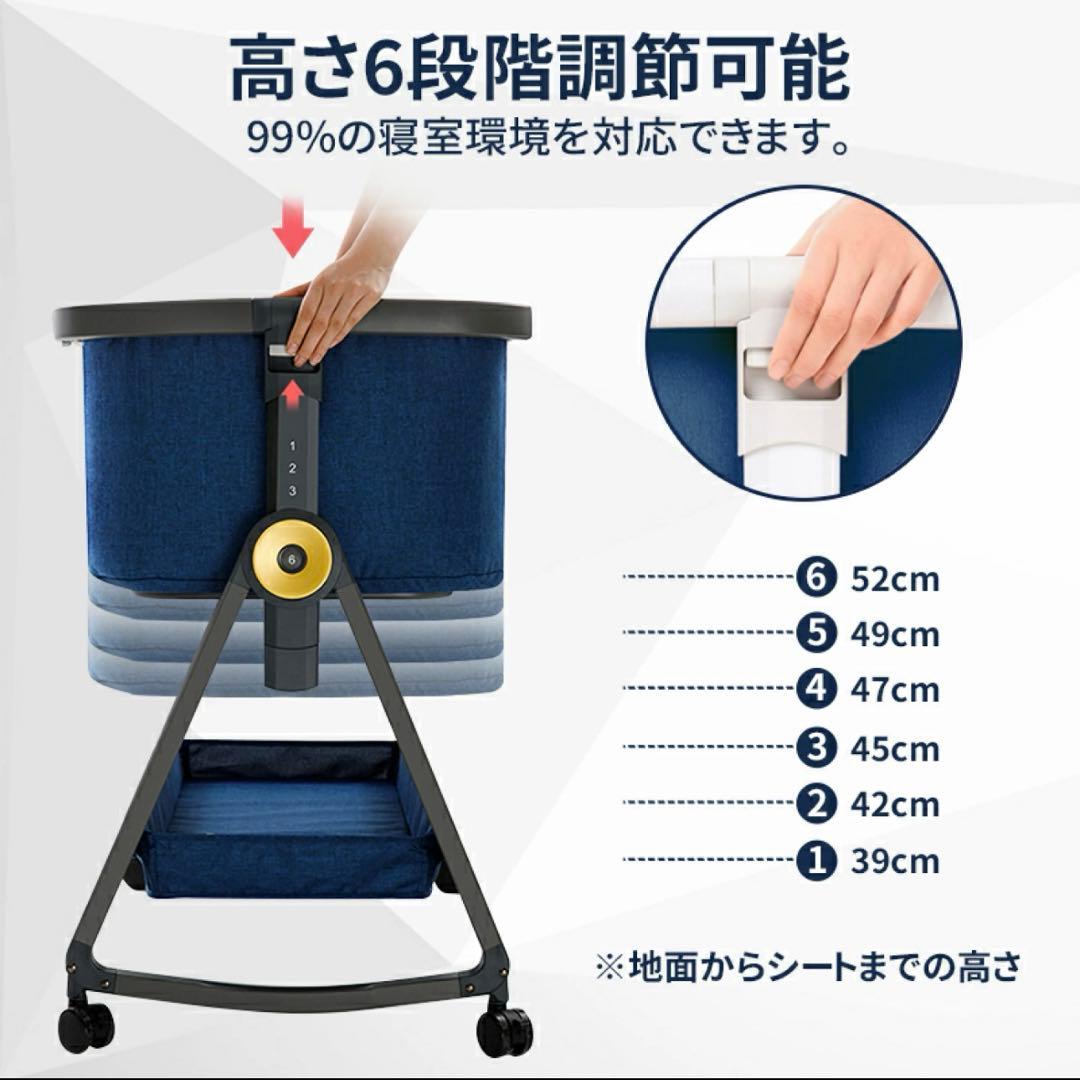 高さ6段階調節可能
99%の寝室環境を対応できます。

1
2
3
6

❻ 52cm
❺ 49cm
❹ 47cm
❸ 45cm
❷ 42cm
❶ 39cm

※地面からシートまでの高さ