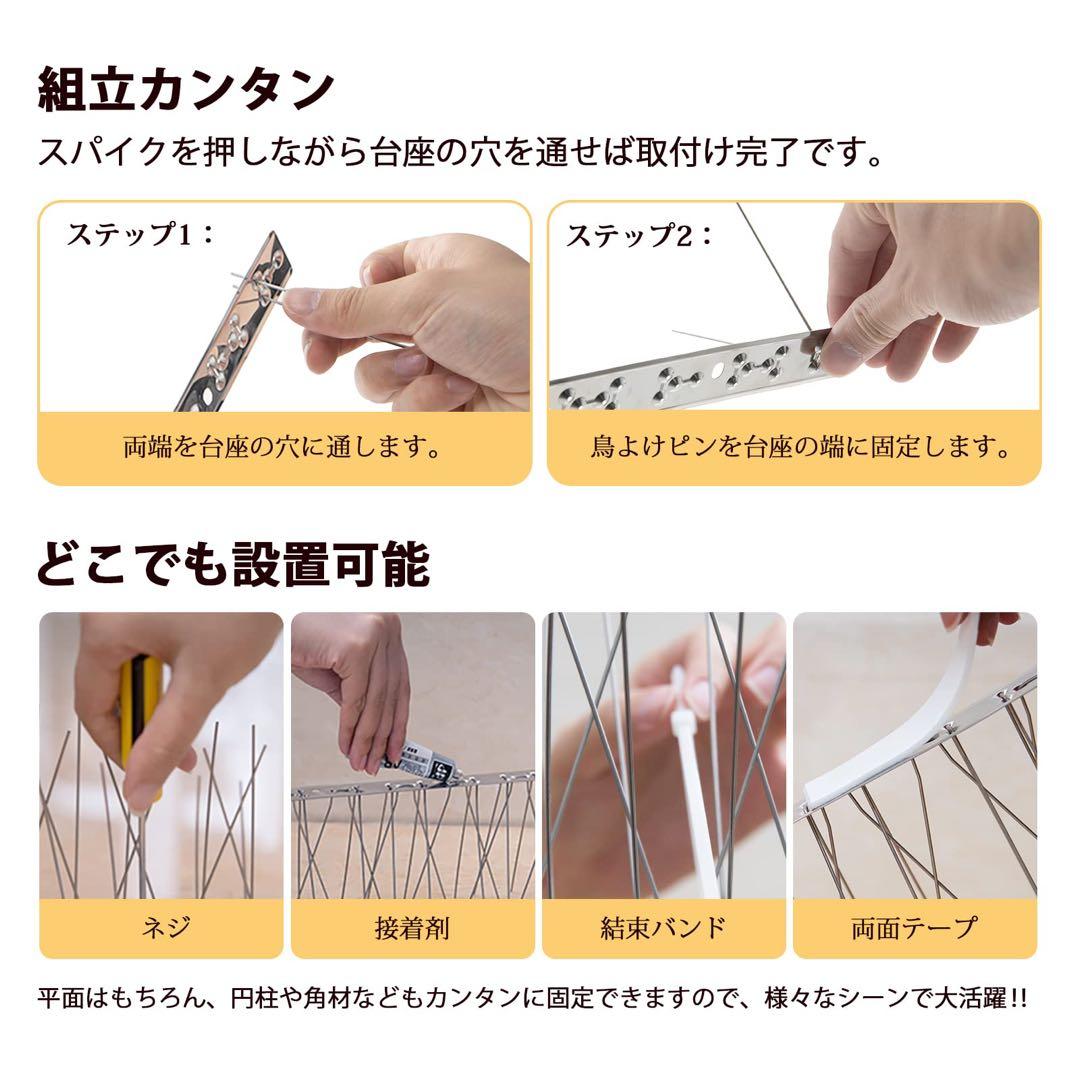 組立カンタン

スパイクを押しながら台座の穴を通せば取付け完了です。

ステップ1：

両端を台座の穴に通します。

ステップ2：

鳥よけピンを台座の端に固定します。

どこでも設置可能

ネジ

接着剤

結束バンド

両面テープ

平面はもちろん、円柱や角材などもカンタンに固定できますので、様々なシーンで大活躍!!