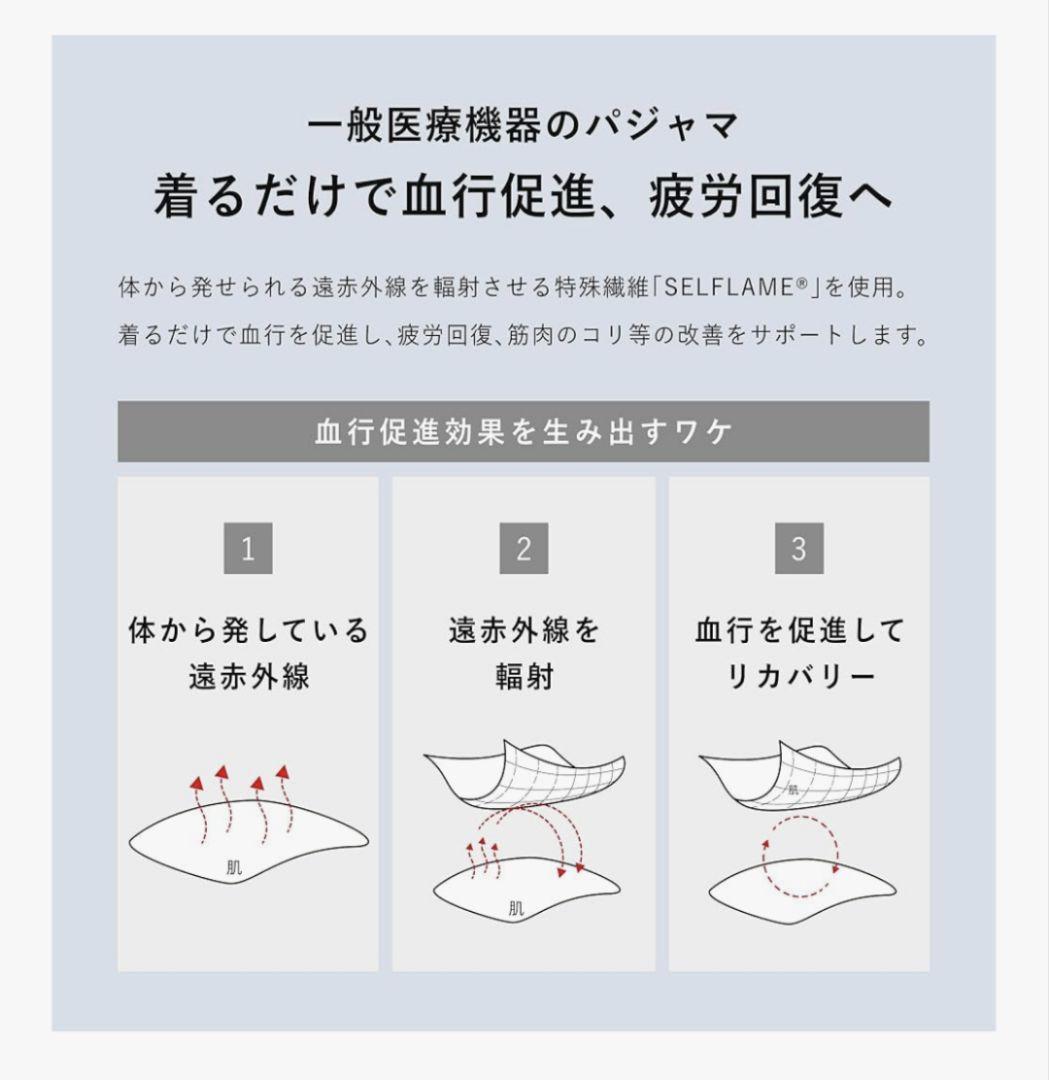 一般医療機器のパジャマ
着るだけで血行促進、疲労回復へ

体から発せられる遠赤外線を輻射させる特殊繊維「SELFLAME®」を使用。
着るだけで血行を促進し、疲労回復、筋肉のコリ等の改善をサポートします。

血行促進効果を生み出すワケ

1
体から発している遠赤外線
肌

2
遠赤外線を輻射
肌

3
血行を促進してリカバリー
肌