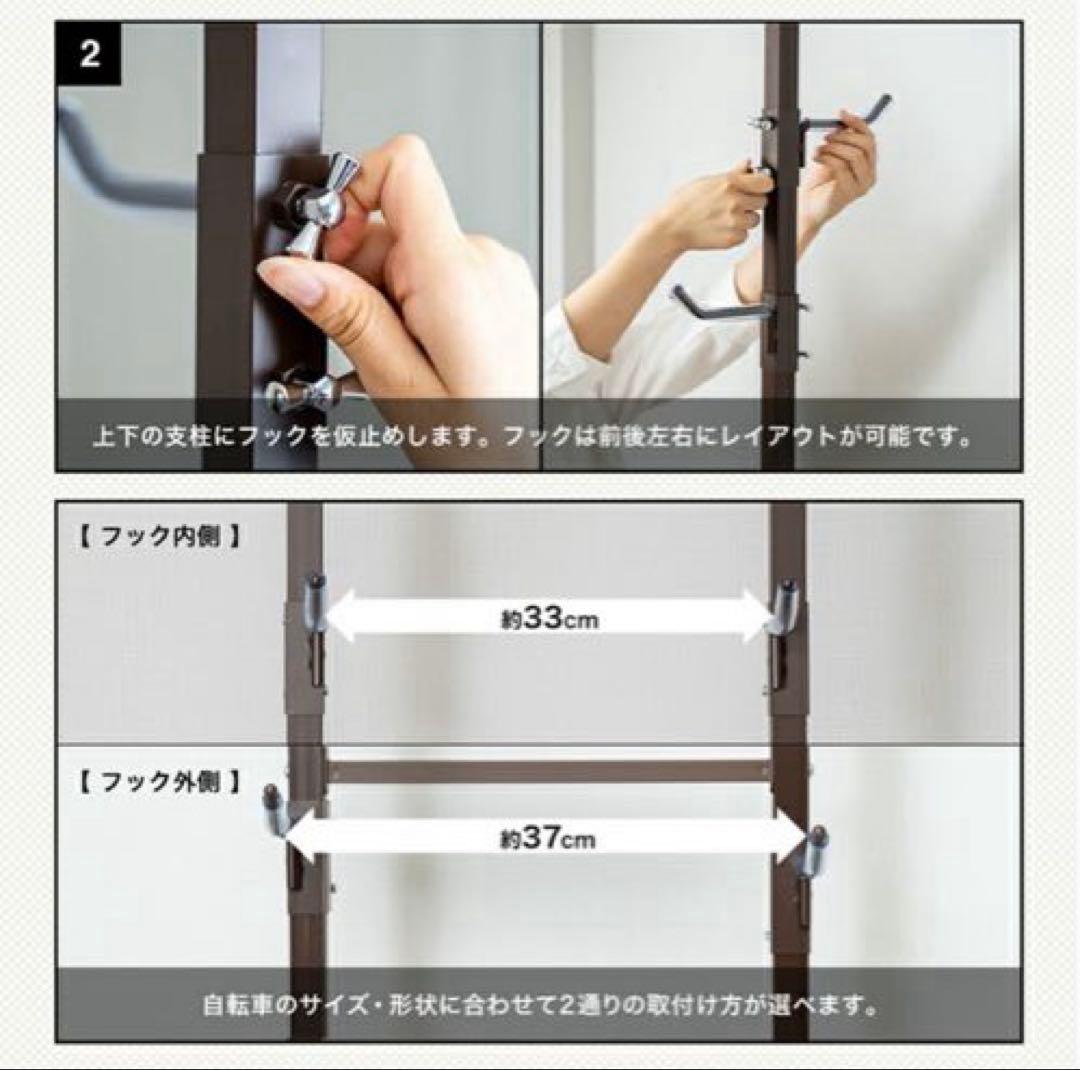 2

上下の支柱にフックを仮止めします。フックは前後左右にレイアウトが可能です。

【 フック内側 】

約33cm

【 フック外側 】

約37cm

自転車のサイズ・形状に合わせて2通りの取付け方が選べます。