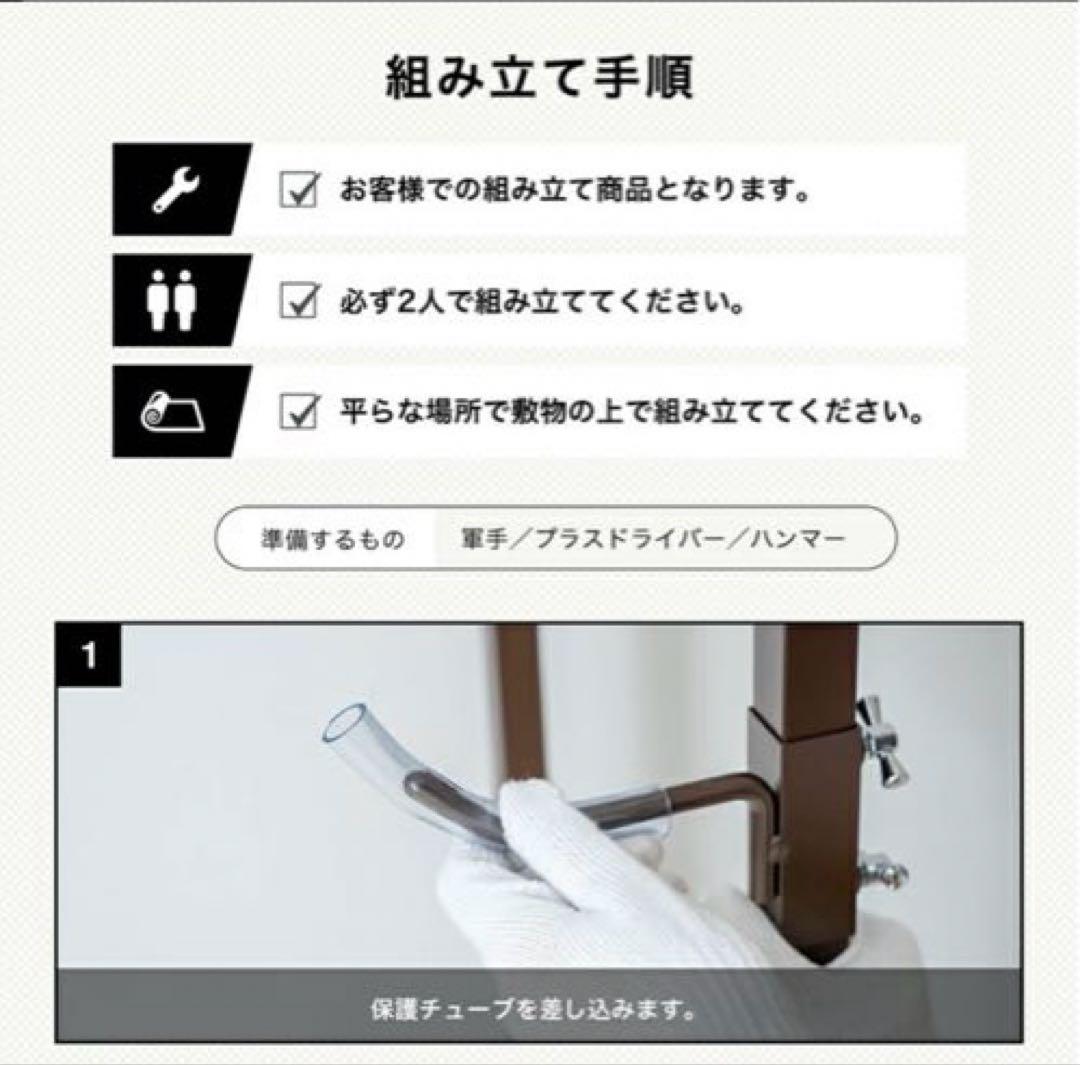 組み立て手順

☑ お客様での組み立て商品となります。

☑ 必ず2人で組み立ててください。

☑ 平らな場所で敷物の上で組み立ててください。

準備するもの　軍手／プラスドライバー／ハンマー

1

保護チューブを差し込みます。