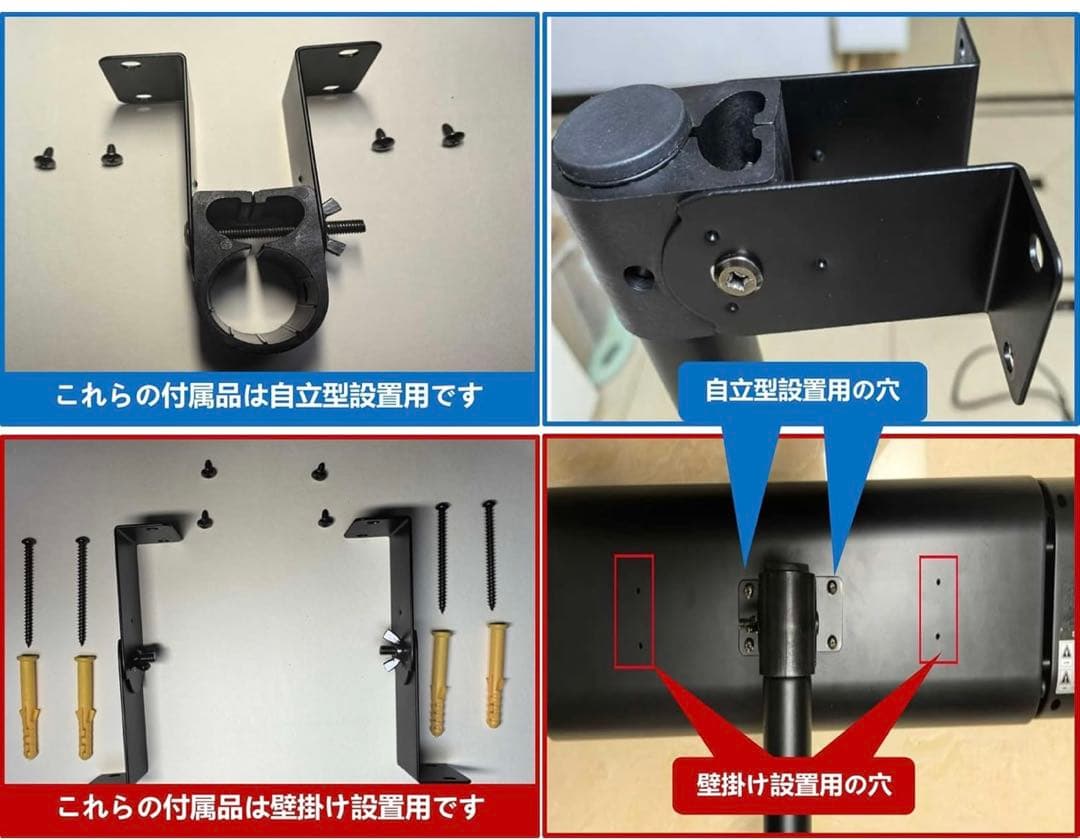 これらの付属品は自立型設置用です

自立型設置用の穴

これらの付属品は壁掛け設置用です

壁掛け設置用の穴