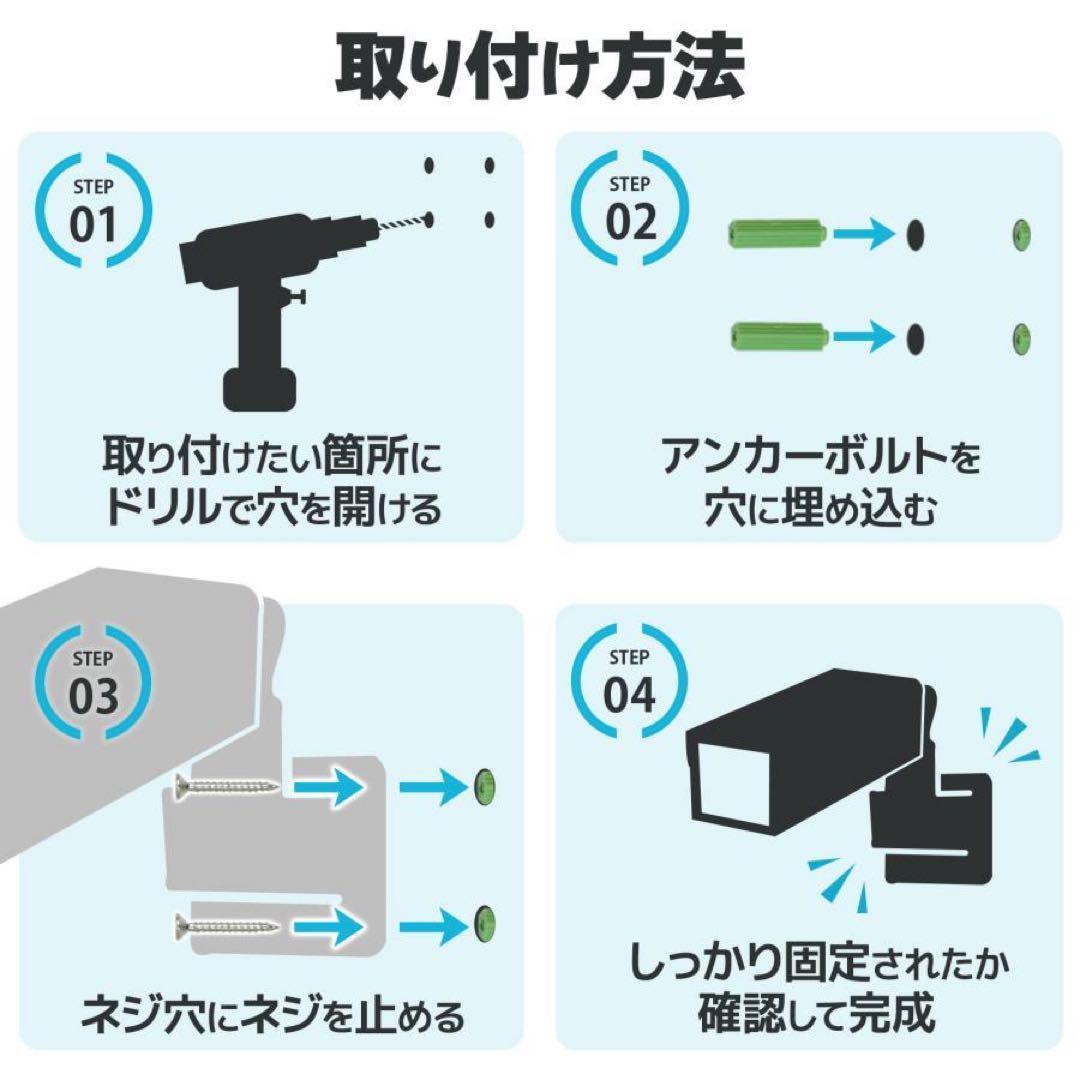 取り付け方法

STEP
01

取り付けたい箇所に
ドリルで穴を開ける

STEP
02

アンカーボルトを
穴に埋め込む

STEP
03

ネジ穴にネジを止める

STEP
04

しっかり固定されたか
確認して完成