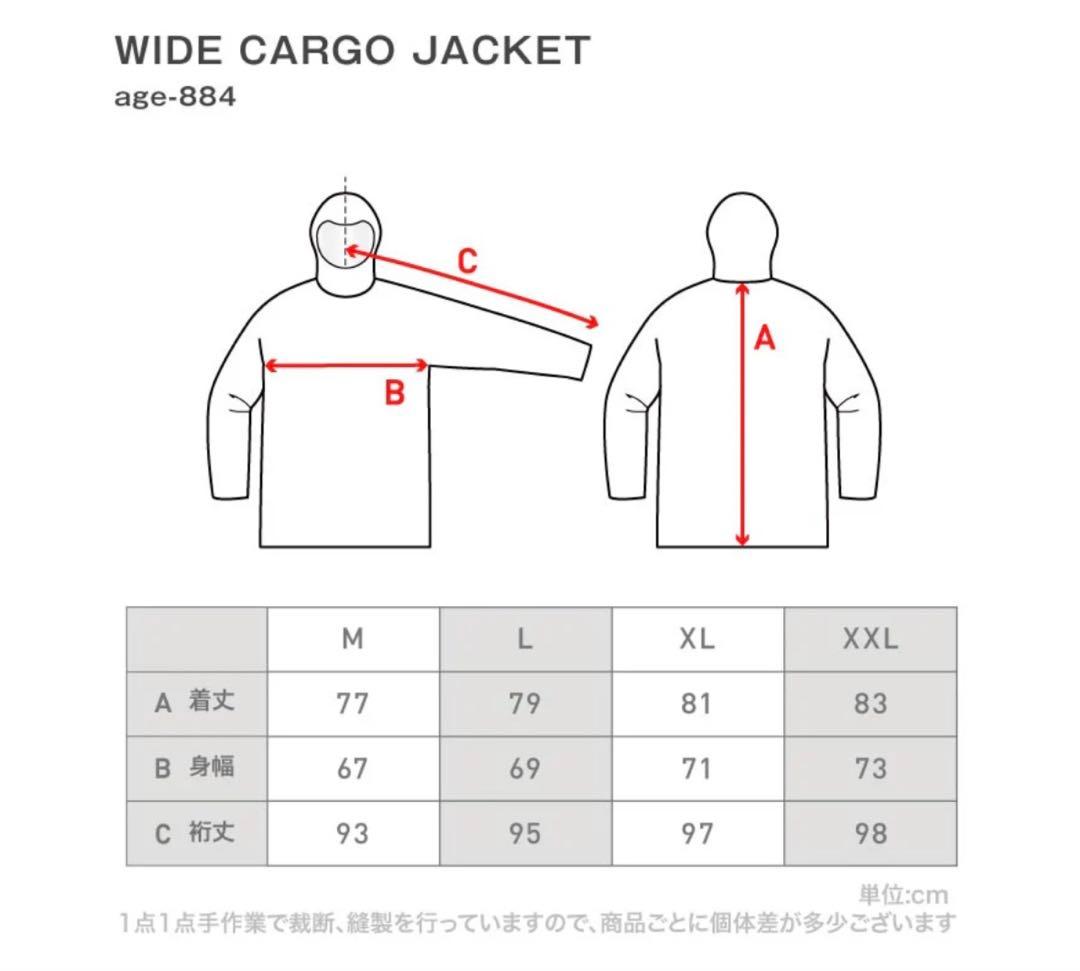 WIDE CARGO JACKET
age-884

C
B
A

|  | M | L | XL | XXL |
|---|---|---|---|---|
| A 着丈 | 77 | 79 | 81 | 83 |
| B 身幅 | 67 | 69 | 71 | 73 |
| C 裄丈 | 93 | 95 | 97 | 98 |

単位:cm
1点1点手作業で裁断、縫製を行っていますので、商品ごとに個体差が多少ございます