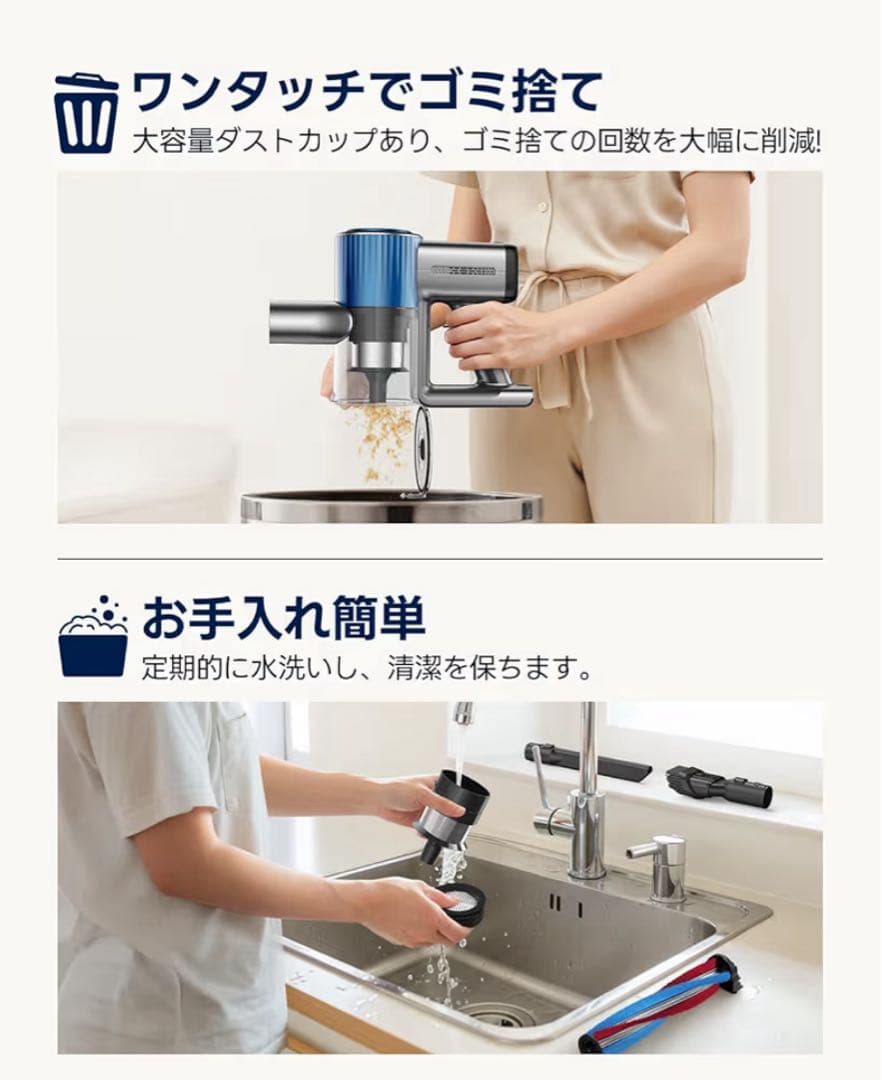 ワンタッチでゴミ捨て
大容量ダストカップあり、ゴミ捨ての回数を大幅に削減!

お手入れ簡単
定期的に水洗いし、清潔を保ちます。