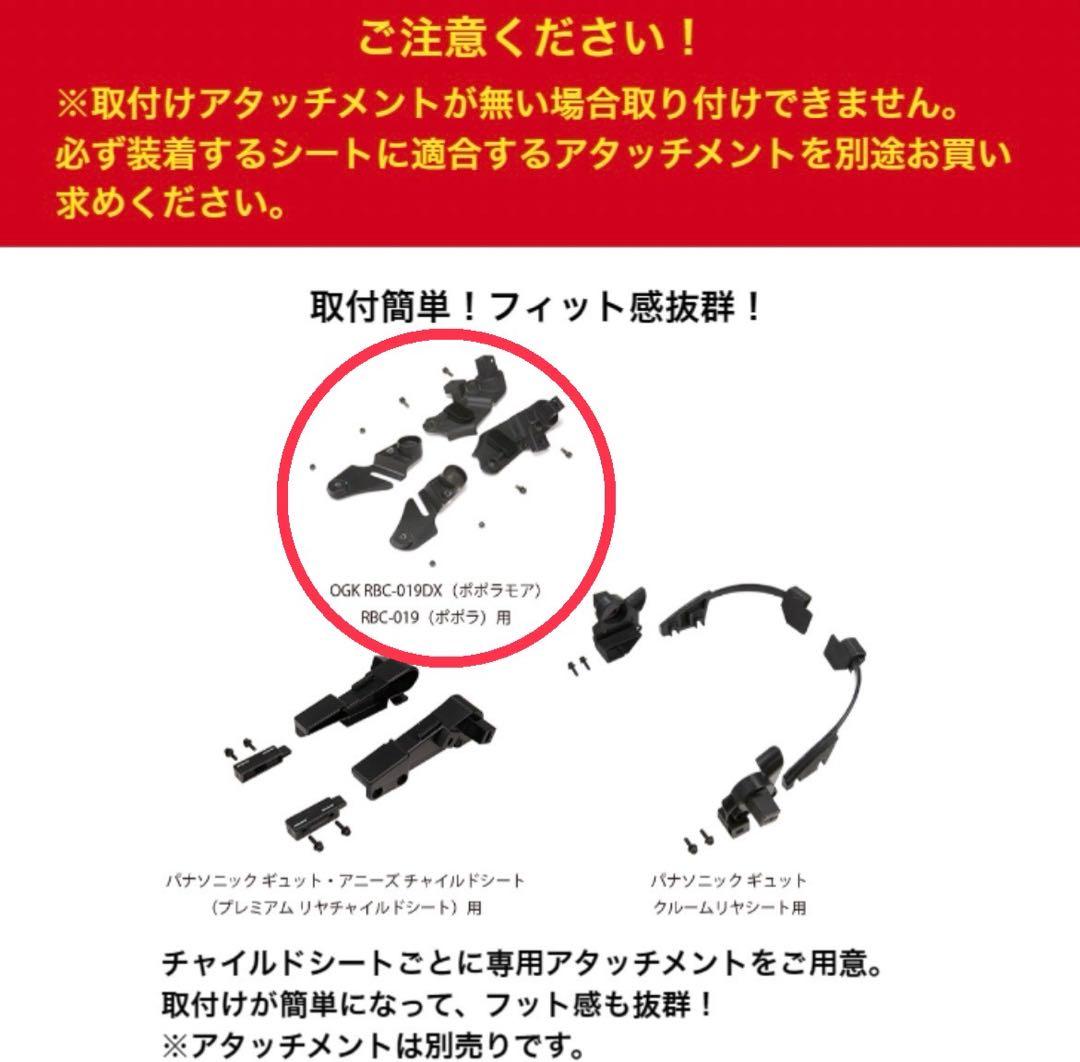 ご注意ください！
※取付けアタッチメントが無い場合取り付けできません。必ず装着するシートに適合するアタッチメントを別途お買い求めください。

取付簡単！フィット感抜群！

OGK RBC-019DX（ポポラモア）
RBC-019（ポポラ）用

パナソニック ギュット・アニーズ チャイルドシート
（プレミアム リヤチャイルドシート）用

パナソニック ギュット
クルームリヤシート用

チャイルドシートごとに専用アタッチメントをご用意。
取付けが簡単になって、フット感も抜群！
※アタッチメントは別売りです。