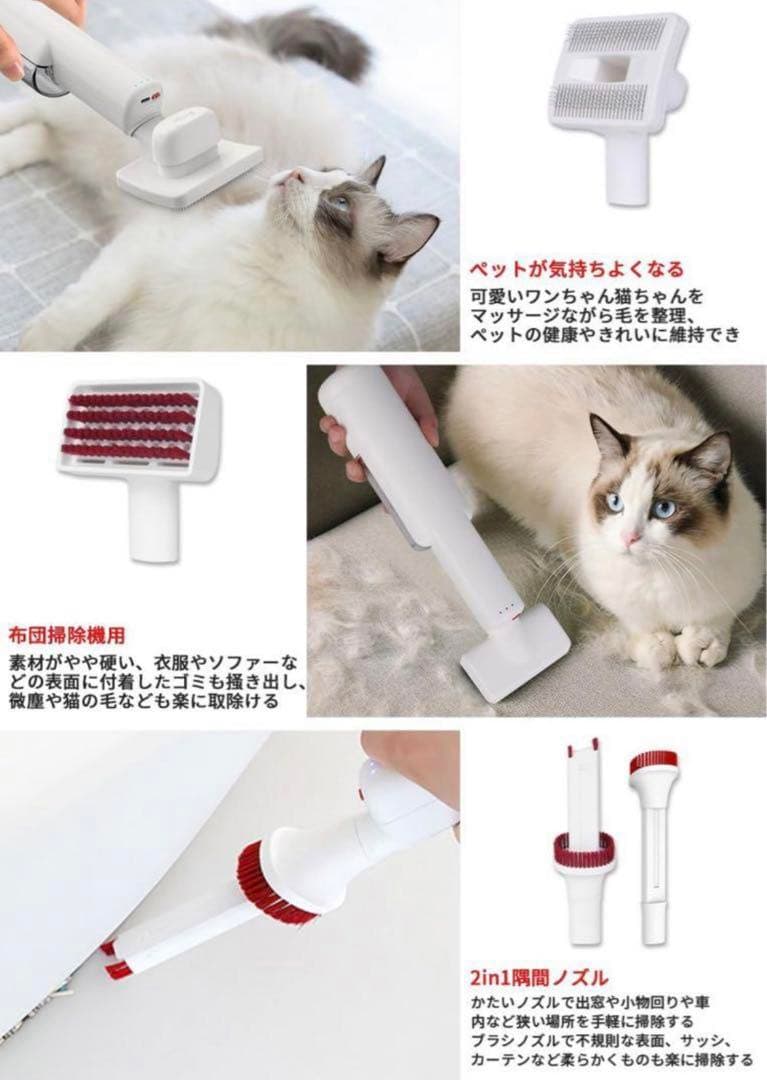 ペットが気持ちよくなる

可愛いワンちゃん猫ちゃんをマッサージながら毛を整理、ペットの健康やきれいに維持でき

布団掃除機用

素材がやや硬い、衣服やソファーなどの表面に付着したゴミも掻き出し、微塵や猫の毛なども楽に取除ける

2in1隅間ノズル

かたいノズルで出窓や小物回りや車内など狭い場所を手軽に掃除する
ブラシノズルで不規則な表面、サッシ、カーテンなど柔らかくものも楽に掃除する