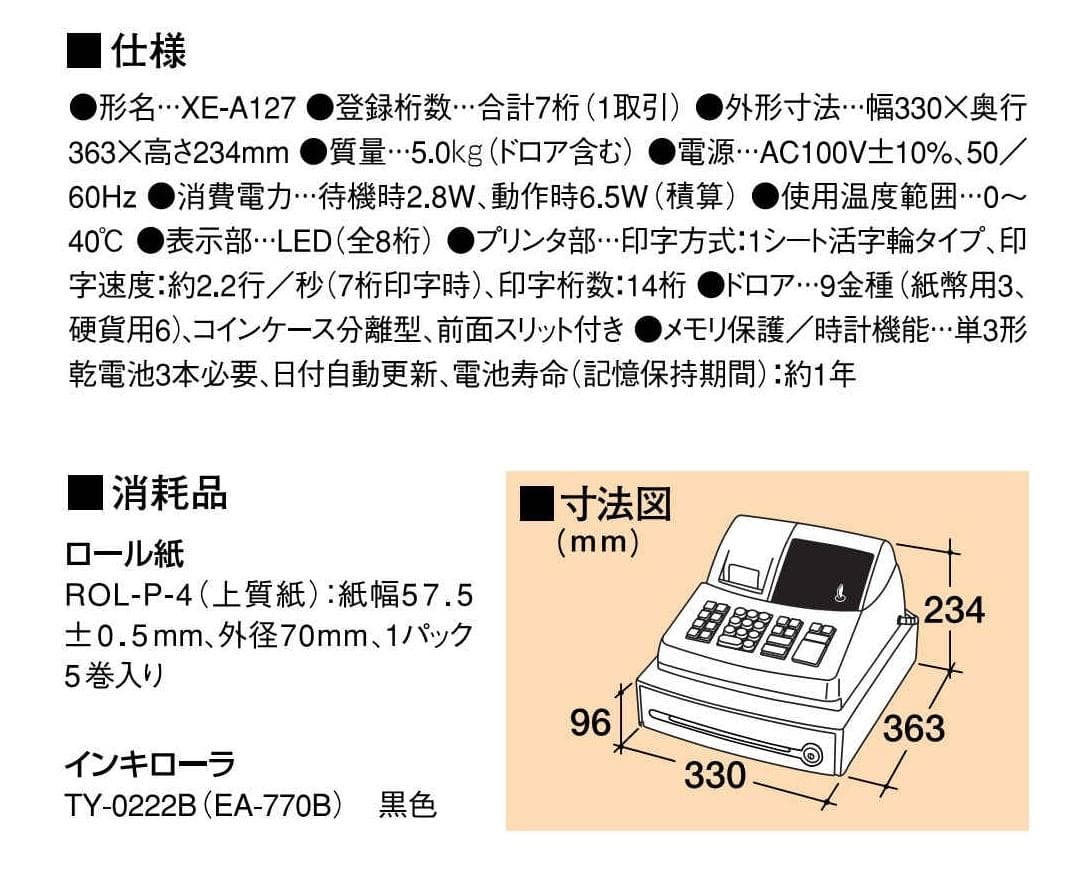 ■仕様

●形名…XE-A127 ●登録桁数…合計7桁（1取引） ●外形寸法…幅330×奥行363×高さ234mm ●質量…5.0kg（ドロア含む） ●電源…AC100V±10%、50／60Hz ●消費電力…待機時2.8W、動作時6.5W（積算） ●使用温度範囲…0～40℃ ●表示部…LED（全8桁） ●プリンタ部…印字方式：1シート活字輪タイプ、印字速度：約2.2行／秒（7桁印字時）、印字桁数：14桁 ●ドロア…9金種（紙幣用3、硬貨用6）、コインケース分離型、前面スリット付き ●メモリ保護／時計機能…単3形乾電池3本必要、日付自動更新、電池寿命（記憶保持期間）：約1年

■消耗品

ロール紙
ROL-P-4（上質紙）：紙幅57.5±0.5mm、外径70mm、1パック5巻入り

インキローラ
TY-0222B（EA-770B） 黒色

■寸法図
（mm）

234
96
363
330