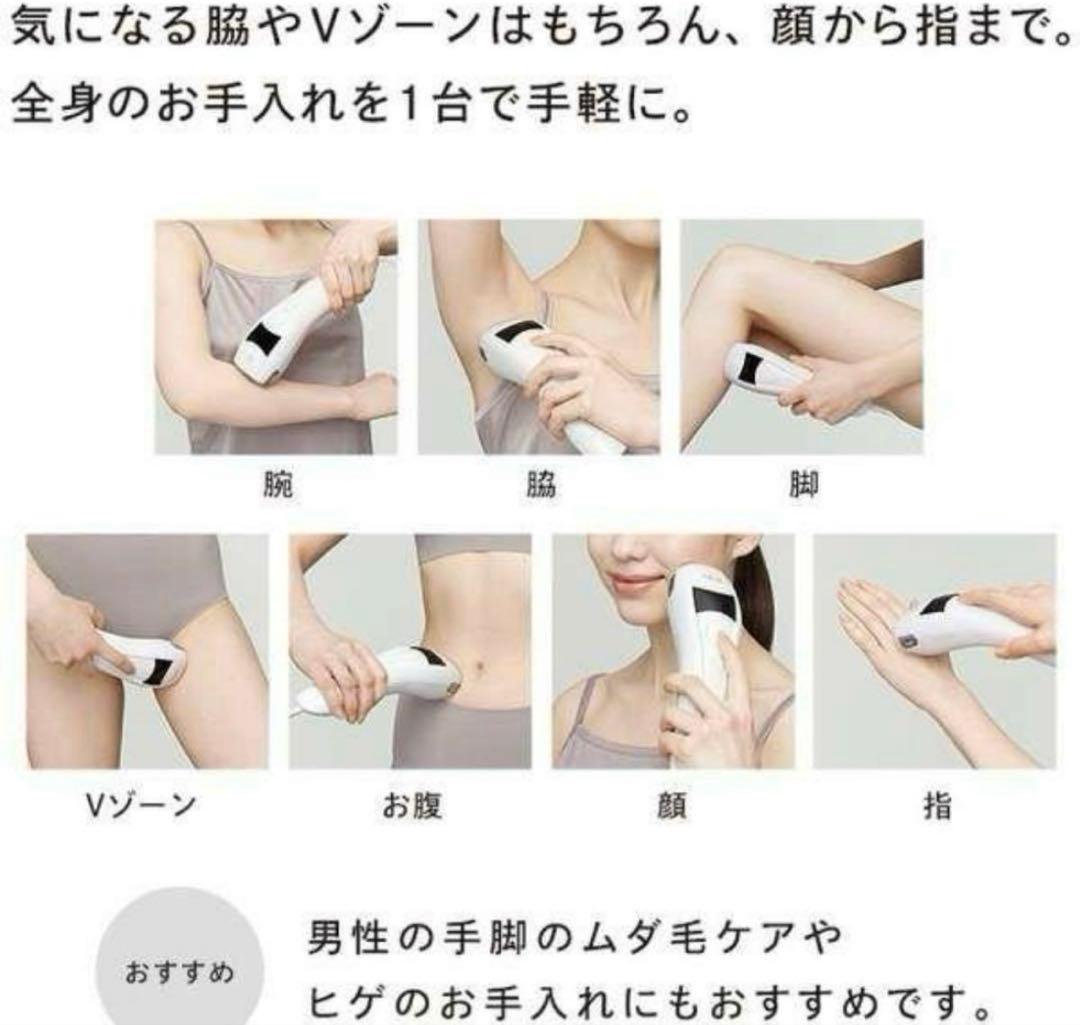 気になる脇やVゾーンはもちろん、顔から指まで。
全身のお手入れを1台で手軽に。

腕

脇

脚

Vゾーン

お腹

顔

指

おすすめ

男性の手脚のムダ毛ケアや
ヒゲのお手入れにもおすすめです。