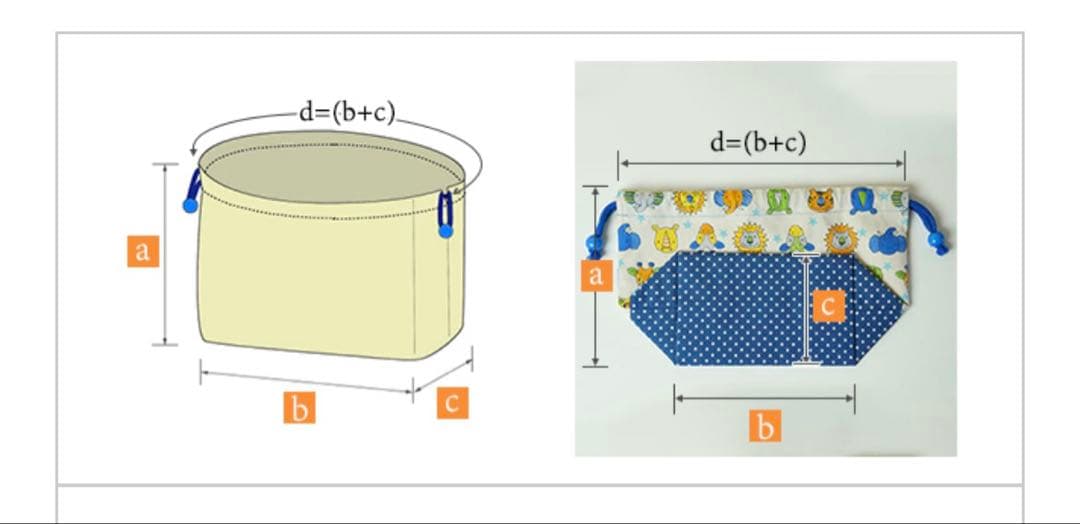 d=(b+c)

a

b

c

d=(b+c)

a

c

b