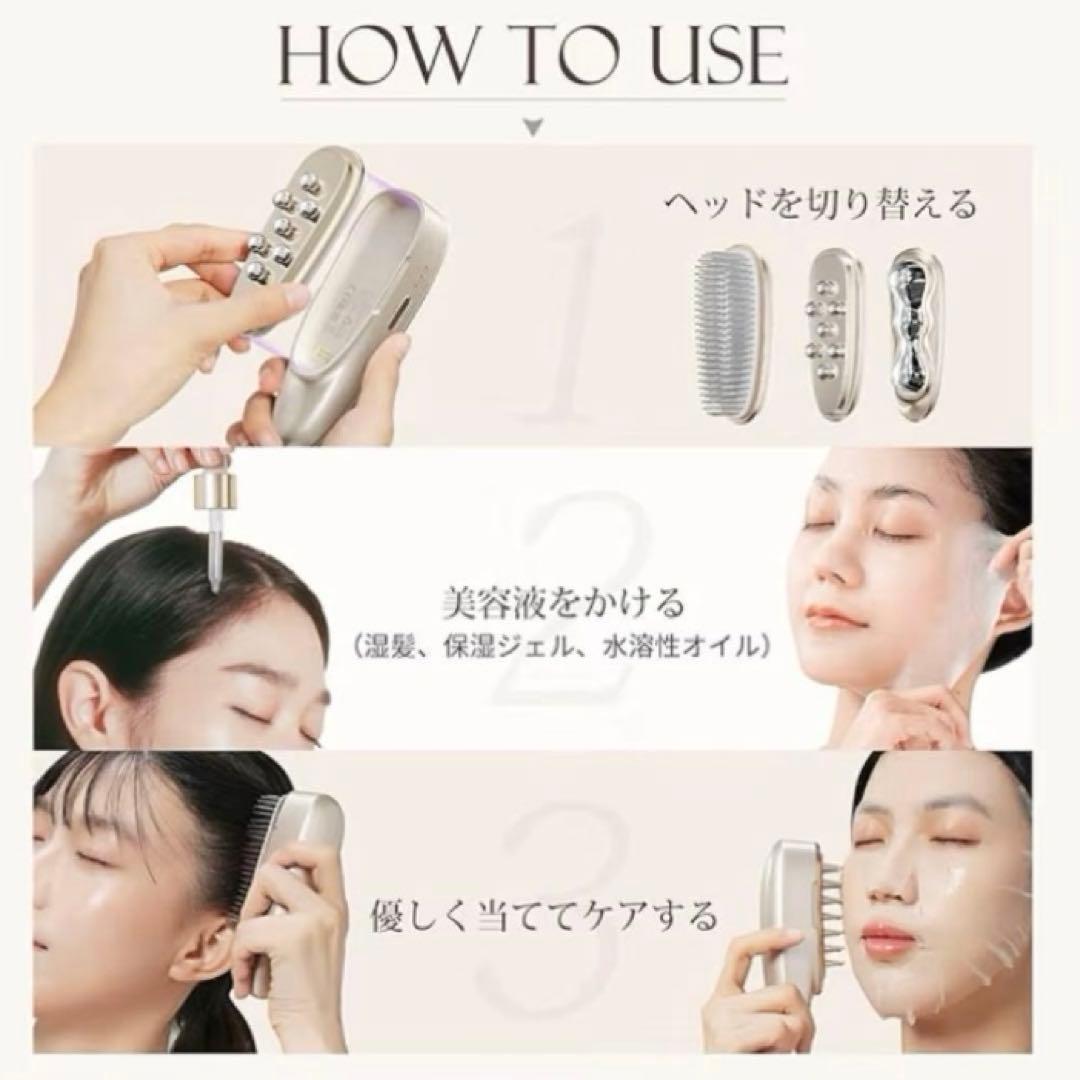 HOW TO USE

1

ヘッドを切り替える

2

美容液をかける
（湿髪、保湿ジェル、水溶性オイル）

3

優しく当ててケアする