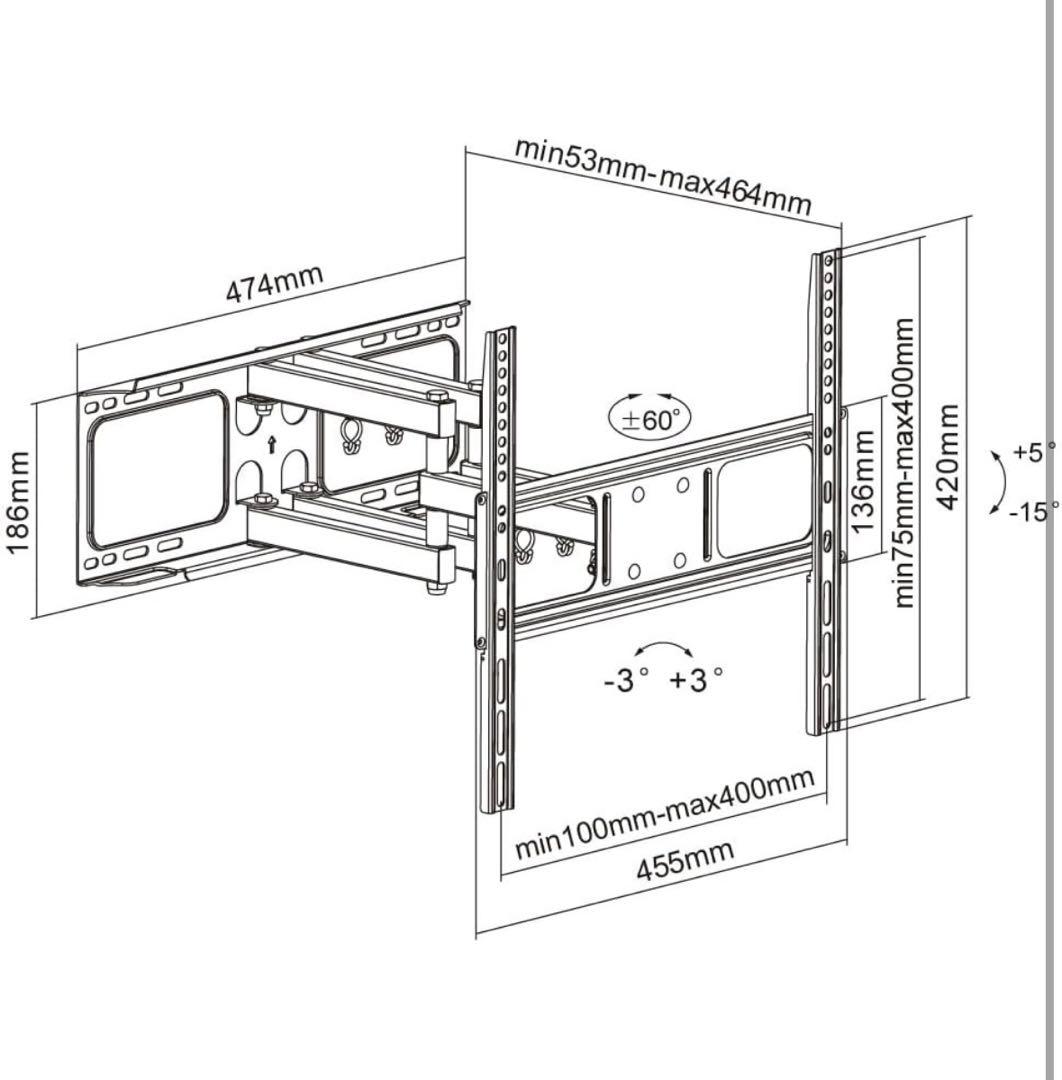 min53mm-max464mm

474mm

186mm

±60°

136mm

min75mm-max400mm

420mm

+5°

-15°

-3° +3°

min100mm-max400mm

455mm