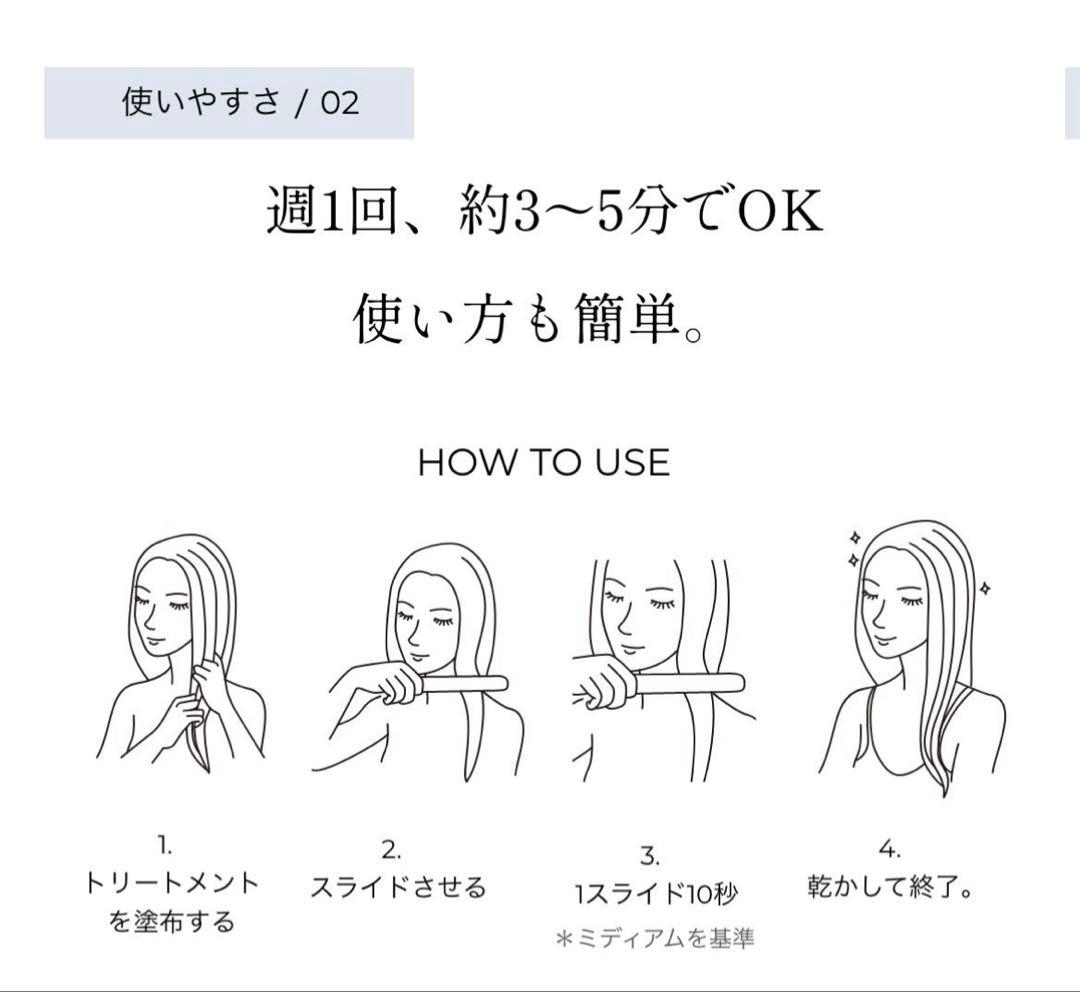 使いやすさ / 02

週1回、約3〜5分でOK

使い方も簡単。

HOW TO USE

1.
トリートメントを塗布する

2.
スライドさせる

3.
1スライド10秒
＊ミディアムを基準

4.
乾かして終了。