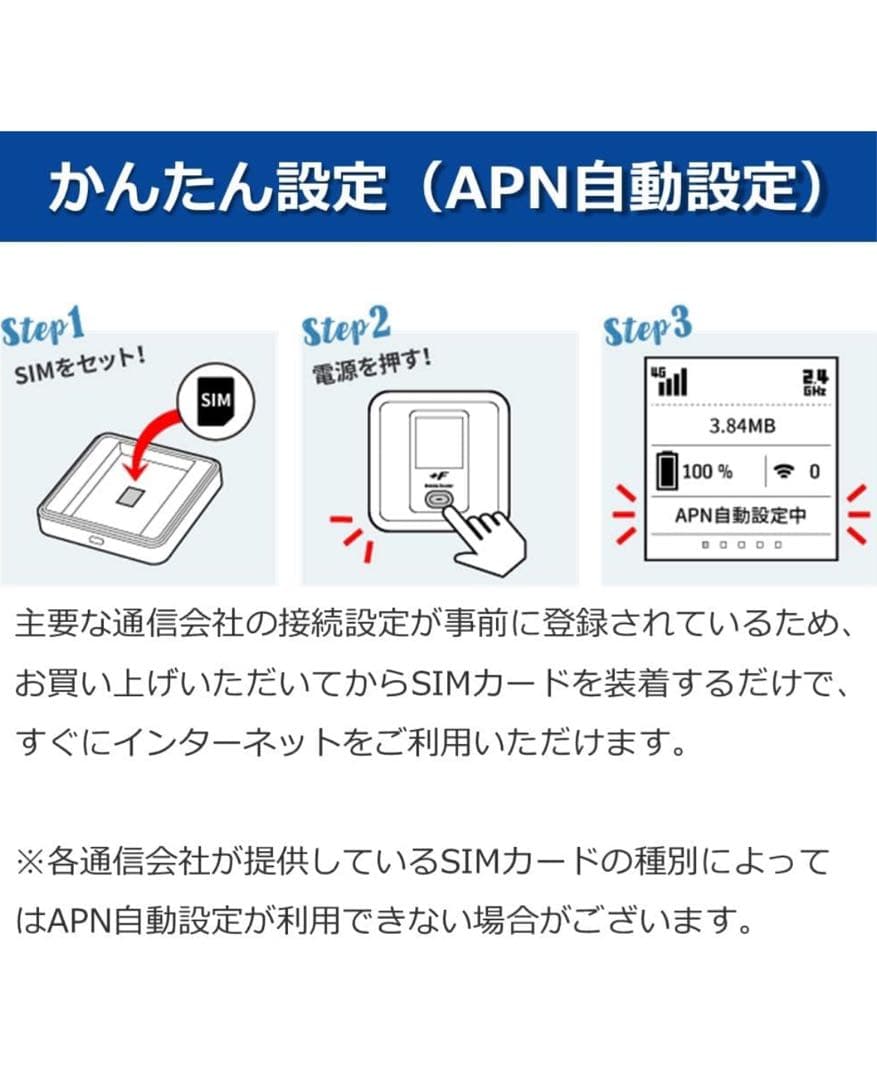 かんたん設定（APN自動設定）

Step1
SIMをセット！
SIM

Step2
電源を押す！

Step3
4G
2.4 GHz
3.84MB
100 %
0
APN自動設定中

主要な通信会社の接続設定が事前に登録されているため、お買い上げいただいてからSIMカードを装着するだけで、すぐにインターネットをご利用いただけます。

※各通信会社が提供しているSIMカードの種別によってはAPN自動設定が利用できない場合がございます。