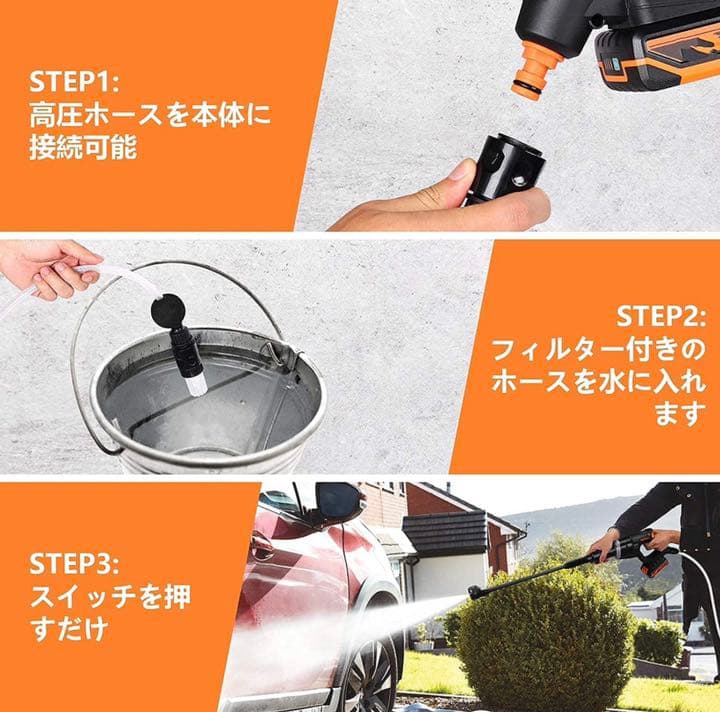 STEP1:
高圧ホースを本体に接続可能

STEP2:
フィルター付きのホースを水に入れます

STEP3:
スイッチを押すだけ