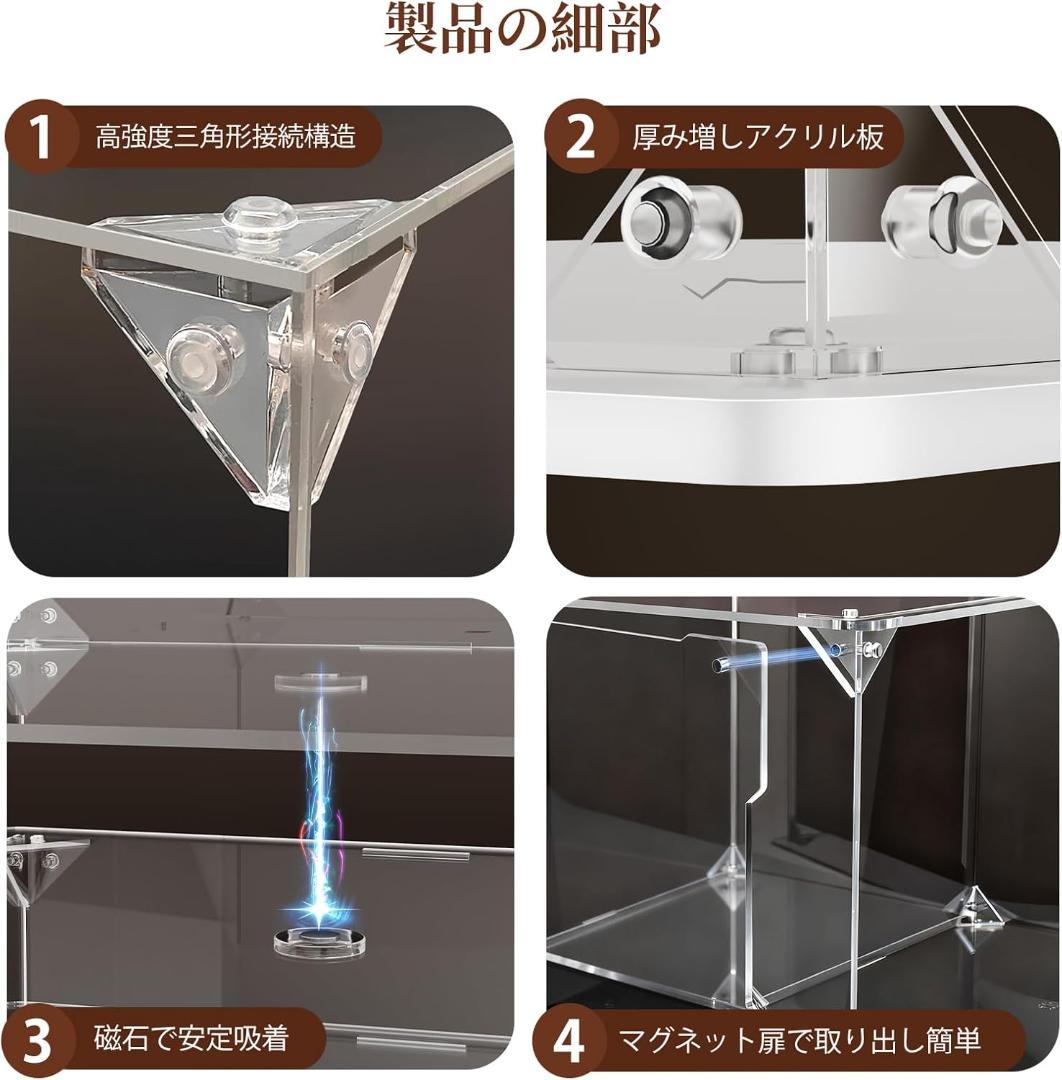 製品の細部

1 高強度三角形接続構造

2 厚み増しアクリル板

3 磁石で安定吸着

4 マグネット扉で取り出し簡単