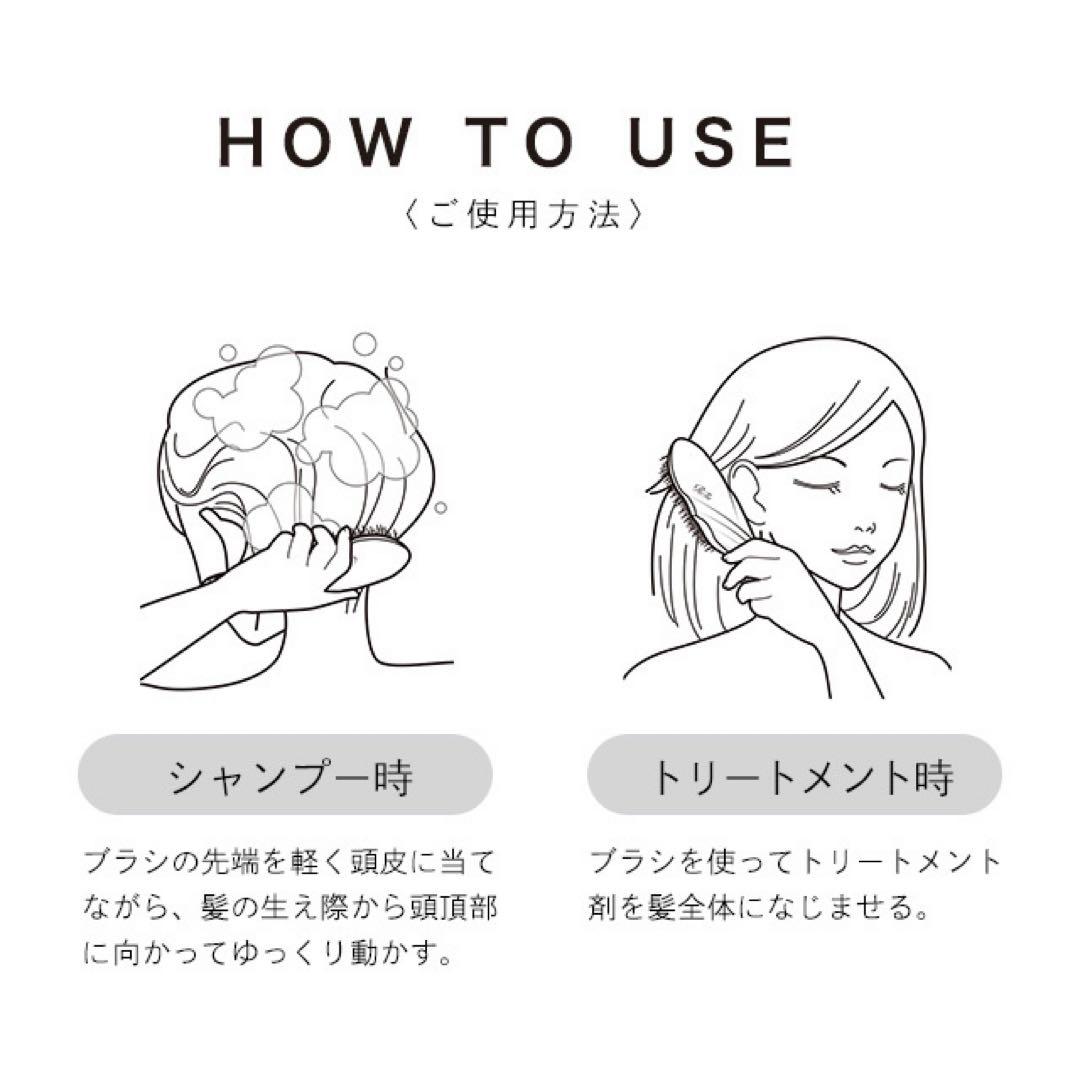 HOW TO USE
〈ご使用方法〉

シャンプー時

ブラシの先端を軽く頭皮に当てながら、髪の生え際から頭頂部に向かってゆっくり動かす。

トリートメント時

ブラシを使ってトリートメント剤を髪全体になじませる。