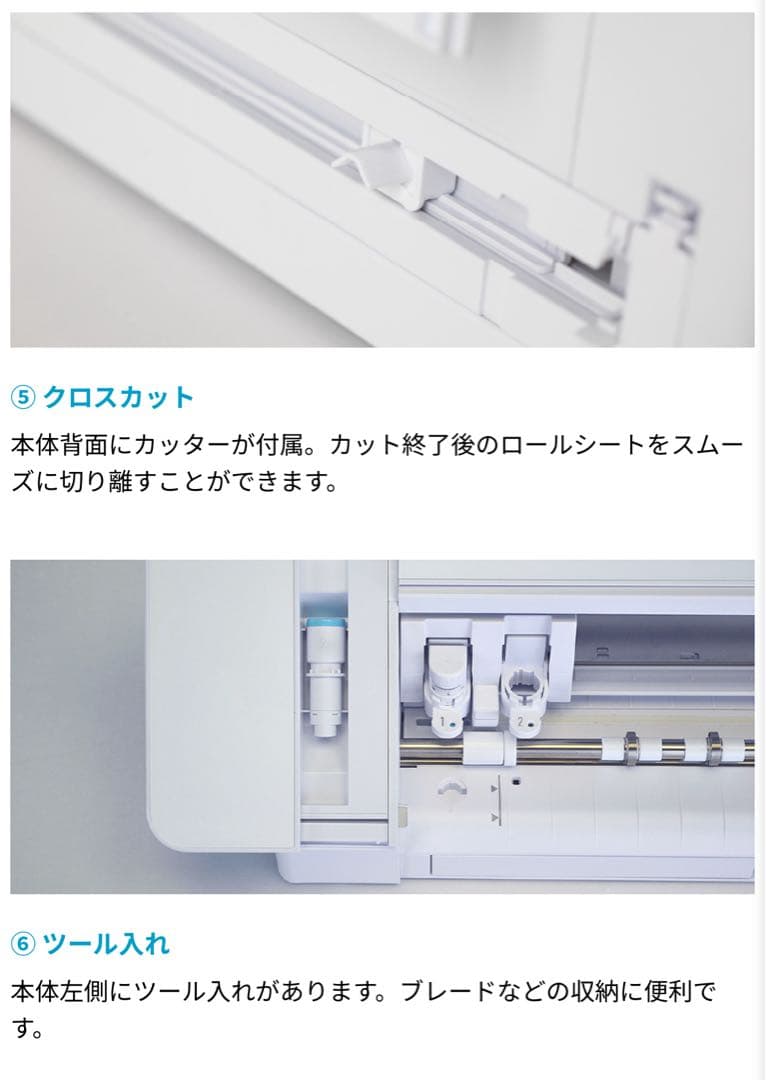 ⑤ クロスカット

本体背面にカッターが付属。カット終了後のロールシートをスムーズに切り離すことができます。

1

2

⑥ ツール入れ

本体左側にツール入れがあります。ブレードなどの収納に便利です。