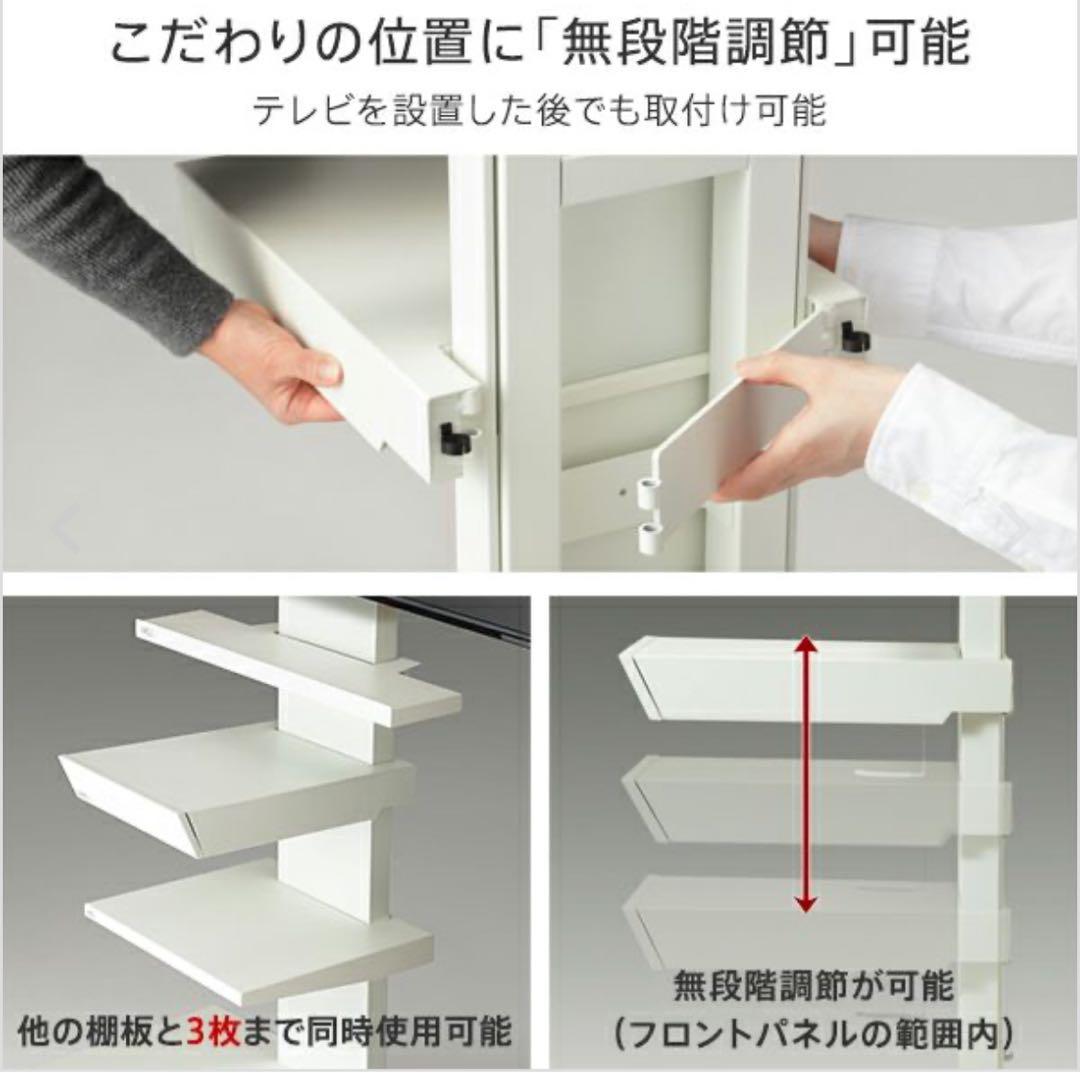 こだわりの位置に「無段階調節」可能

テレビを設置した後でも取付け可能

他の棚板と3枚まで同時使用可能

無段階調節が可能
（フロントパネルの範囲内）