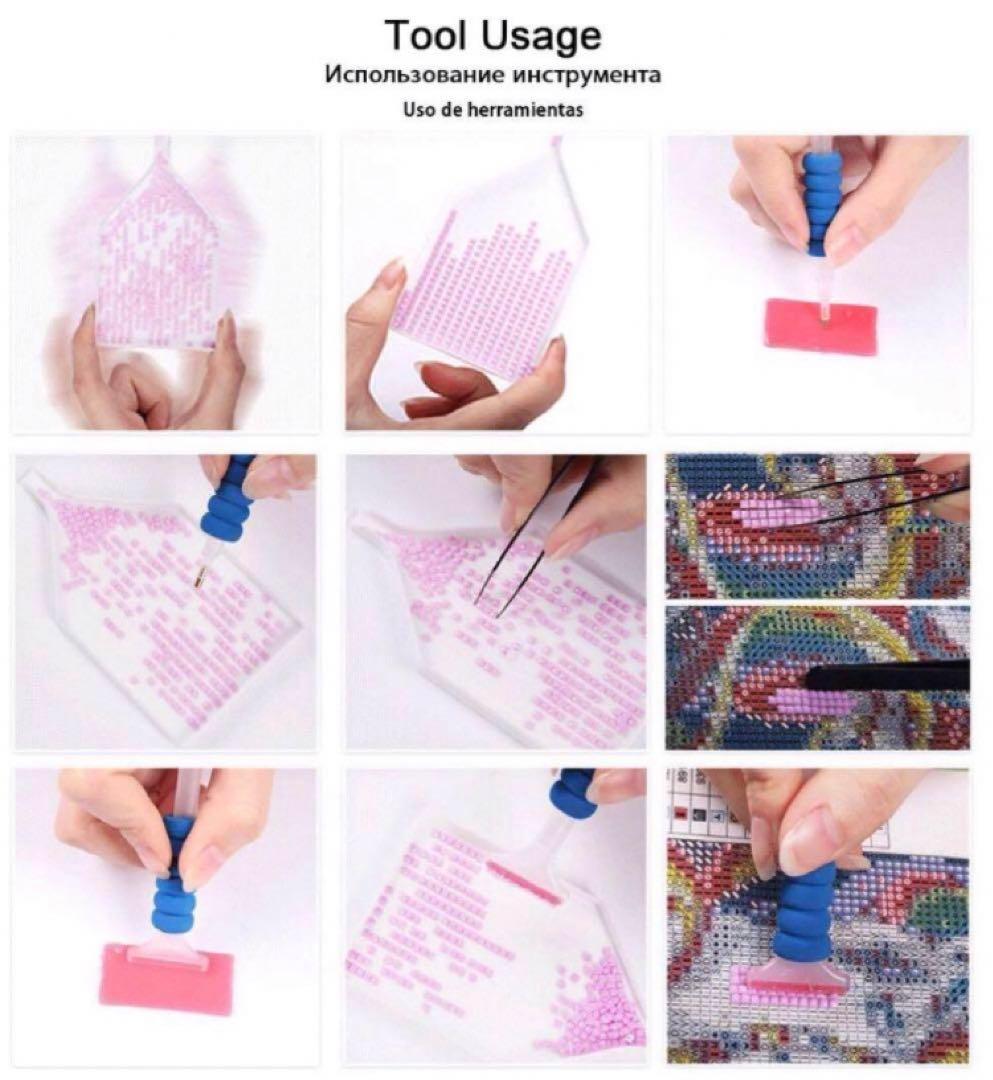 Tool Usage

Использование инструмента

Uso de herramientas