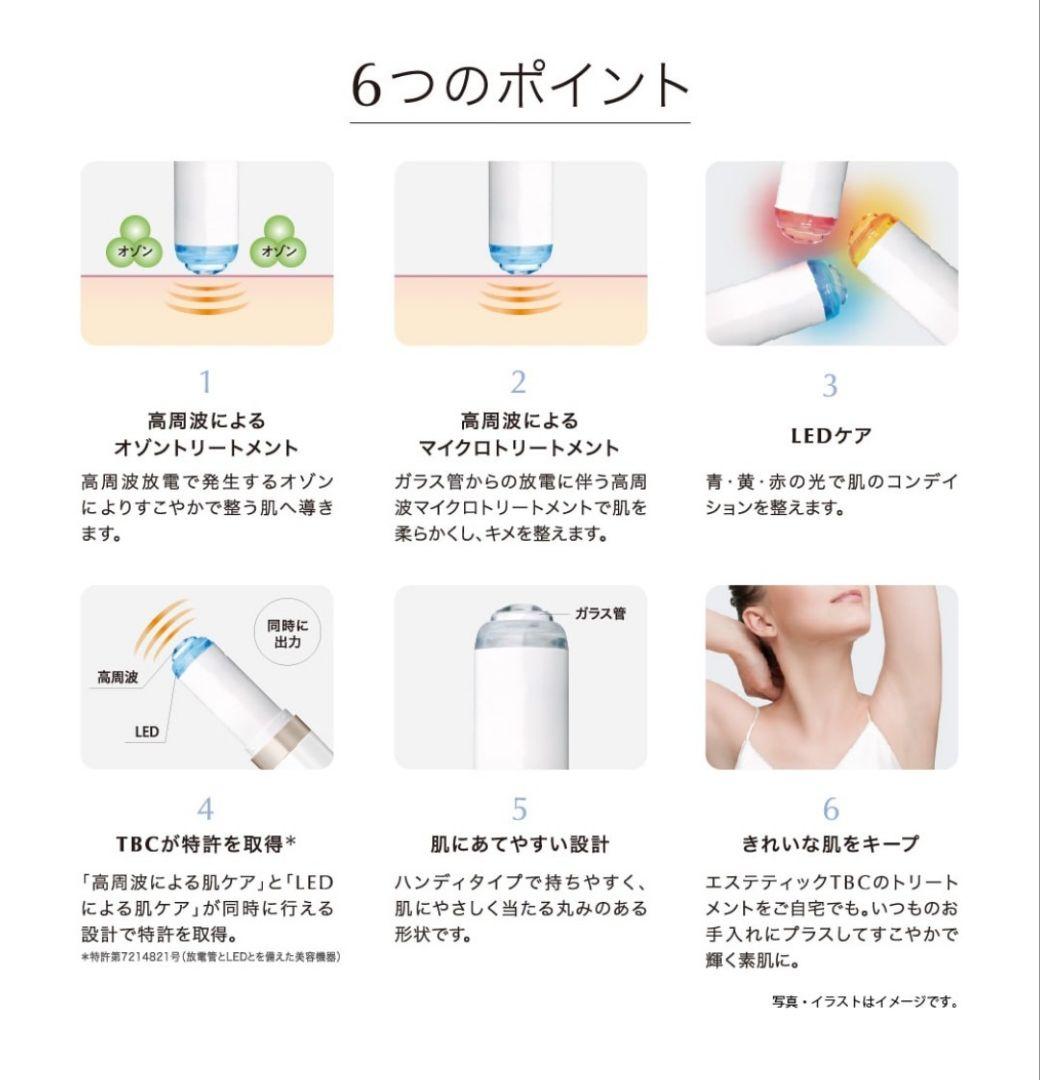 6つのポイント

オゾン オゾン

1
高周波による
オゾントリートメント
高周波放電で発生するオゾンによりすこやかで整う肌へ導きます。

2
高周波による
マイクロトリートメント
ガラス管からの放電に伴う高周波マイクロトリートメントで肌を柔らかくし、キメを整えます。

3
LEDケア
青・黄・赤の光で肌のコンディションを整えます。

同時に出力
高周波
LED

4
TBCが特許を取得*
「高周波による肌ケア」と「LEDによる肌ケア」が同時に行える設計で特許を取得。
*特許第7214821号(放電管とLEDとを備えた美容機器)

ガラス管

5
肌にあてやすい設計
ハンディタイプで持ちやすく、肌にやさしく当たる丸みのある形状です。

6
きれいな肌をキープ
エステティックTBCのトリートメントをご自宅でも。いつものお手入れにプラスしてすこやかで輝く素肌に。

写真・イラストはイメージです。