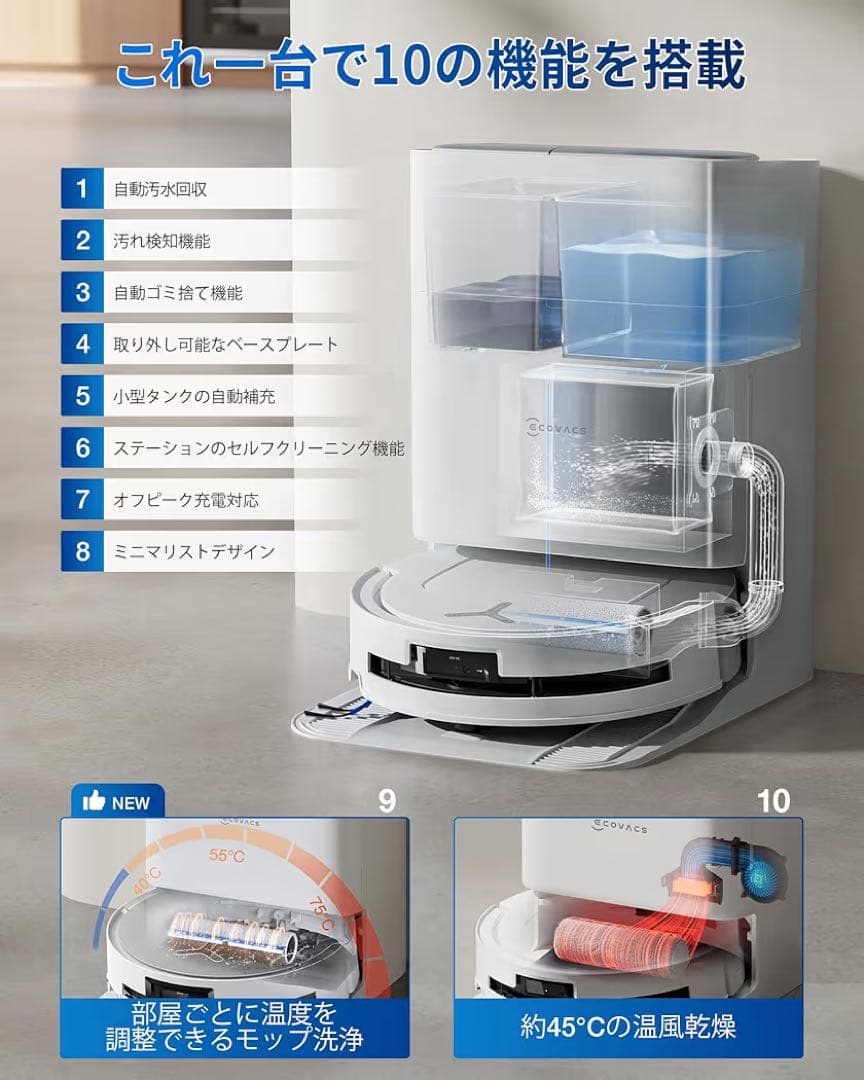 これ一台で10の機能を搭載

1 自動汚水回収

2 汚れ検知機能

3 自動ゴミ捨て機能

4 取り外し可能なベースプレート

5 小型タンクの自動補充

6 ステーションのセルフクリーニング機能

7 オフピーク充電対応

8 ミニマリストデザイン

ECOVACS

NEW

9

ECOVACS

40°C 55°C 75°C

部屋ごとに温度を調整できるモップ洗浄

10

ECOVACS

約45°Cの温風乾燥