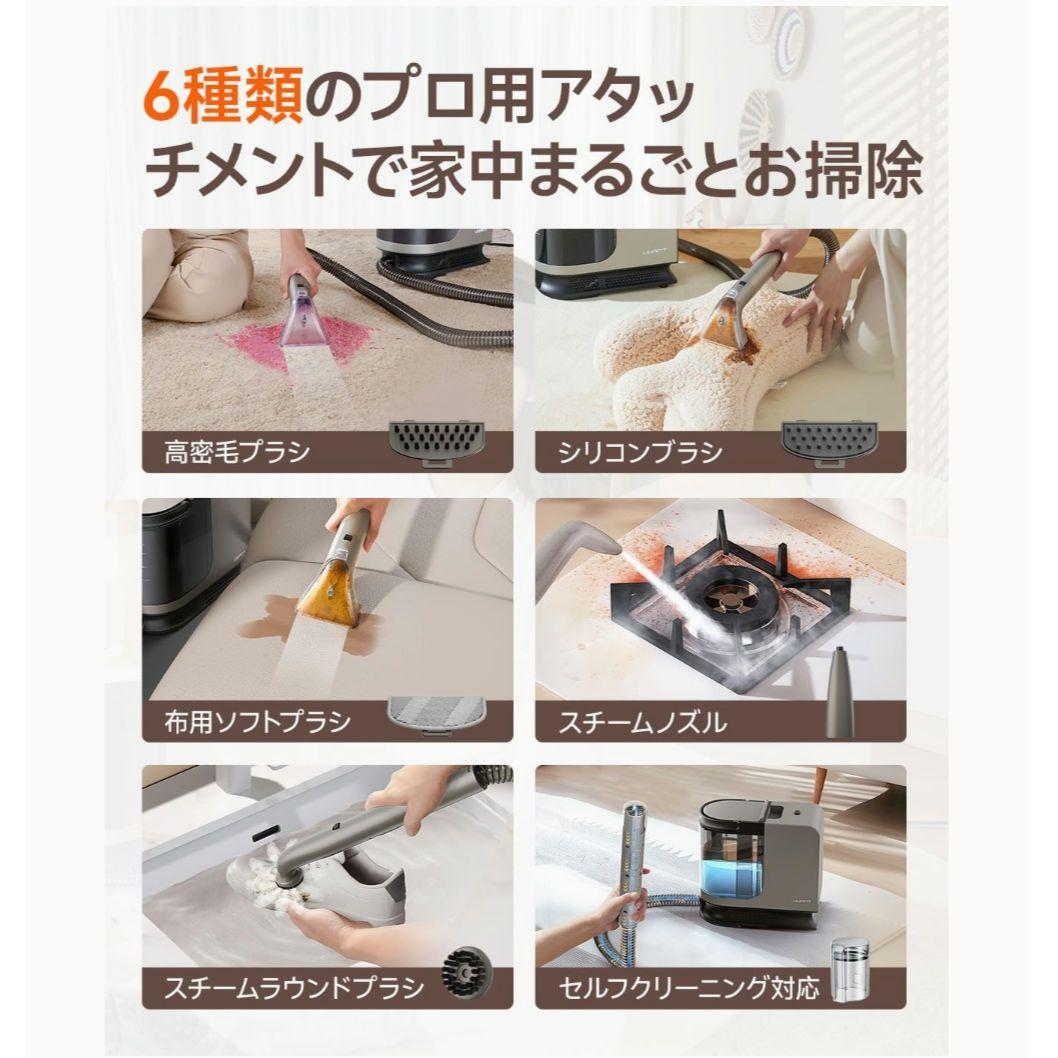 6種類のプロ用アタッチメントで家中まるごとお掃除

高密毛ブラシ

シリコンブラシ

布用ソフトブラシ

スチームノズル

スチームラウンドブラシ

セルフクリーニング対応