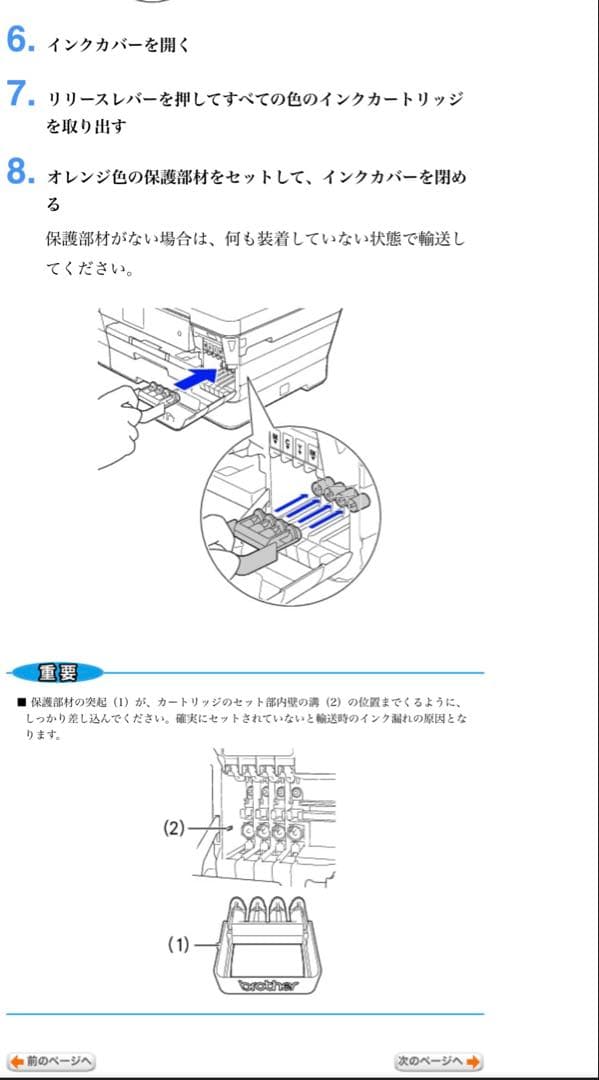 6. インクカバーを開く

7. リリースレバーを押してすべての色のインクカートリッジを取り出す

8. オレンジ色の保護部材をセットして、インクカバーを閉める

保護部材がない場合は、何も装着していない状態で輸送してください。

重要

■ 保護部材の突起（1）が、カートリッジのセット部内壁の溝（2）の位置までくるように、しっかり差し込んでください。確実にセットされていないと輸送時のインク漏れの原因となります。

(2)

(1)

brother

前のページへ

次のページへ