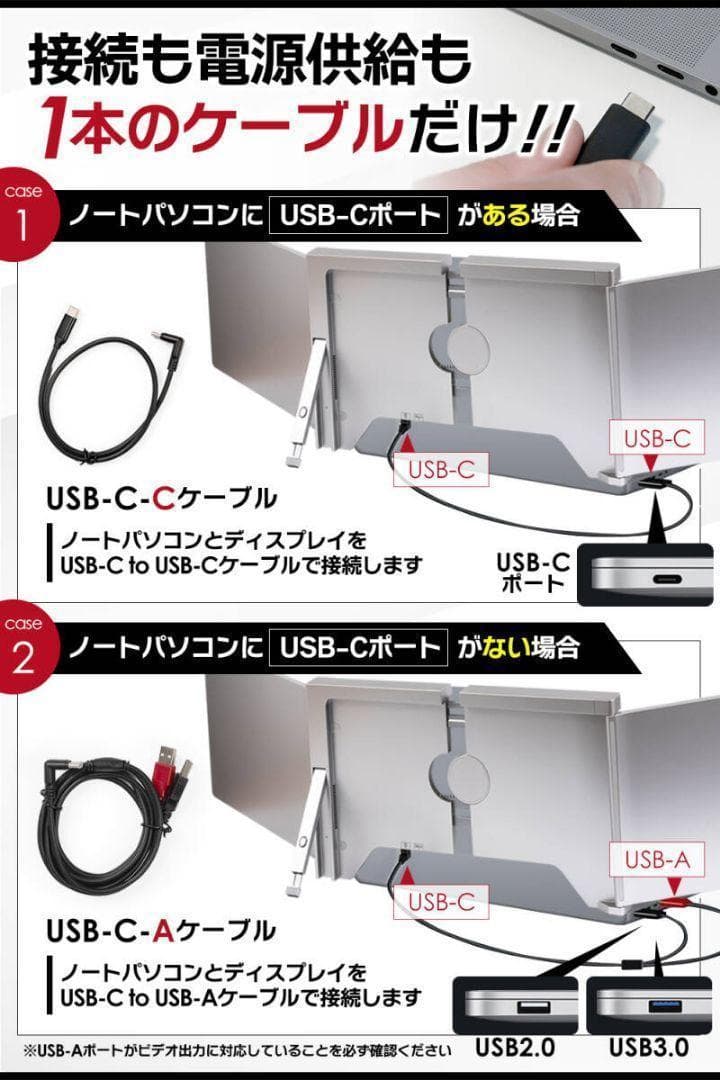 接続も電源供給も
1本のケーブルだけ!!

case 1
ノートパソコンに USB-Cポート がある場合

USB-C
USB-C

USB-C-Cケーブル
ノートパソコンとディスプレイを USB-C to USB-Cケーブルで接続します

USB-C ポート

case 2
ノートパソコンに USB-Cポート がない場合

USB-A
USB-C

USB-C-Aケーブル
ノートパソコンとディスプレイを USB-C to USB-Aケーブルで接続します

※USB-Aポートがビデオ出力に対応していることを必ず確認ください
USB2.0
USB3.0