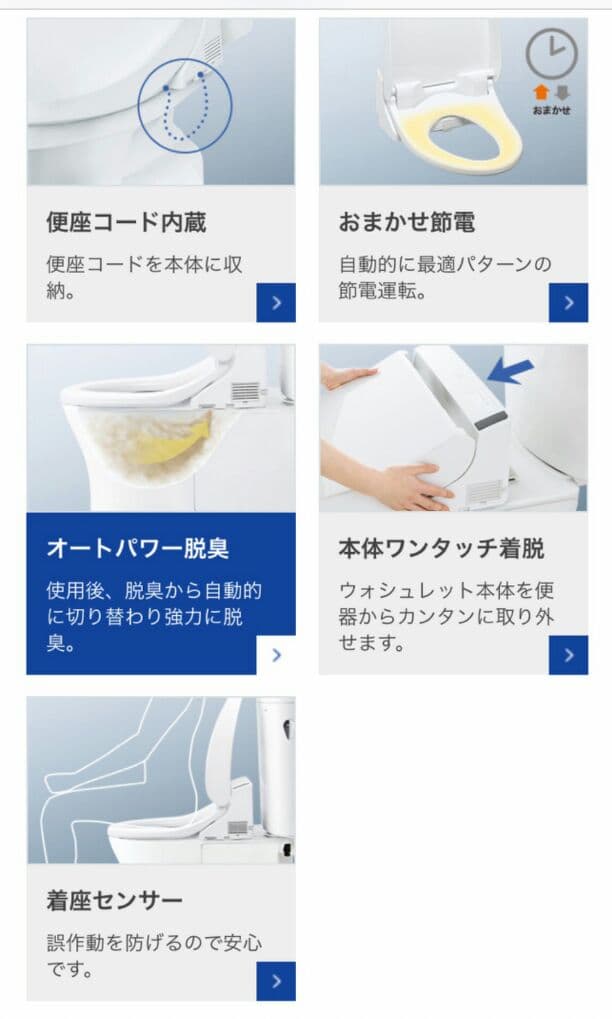 便座コード内蔵

便座コードを本体に収納。

おまかせ

おまかせ節電

自動的に最適パターンの節電運転。

オートパワー脱臭

使用後、脱臭から自動的に切り替わり強力に脱臭。

本体ワンタッチ着脱

ウォシュレット本体を便器からカンタンに取り外せます。

着座センサー

誤作動を防げるので安心です。