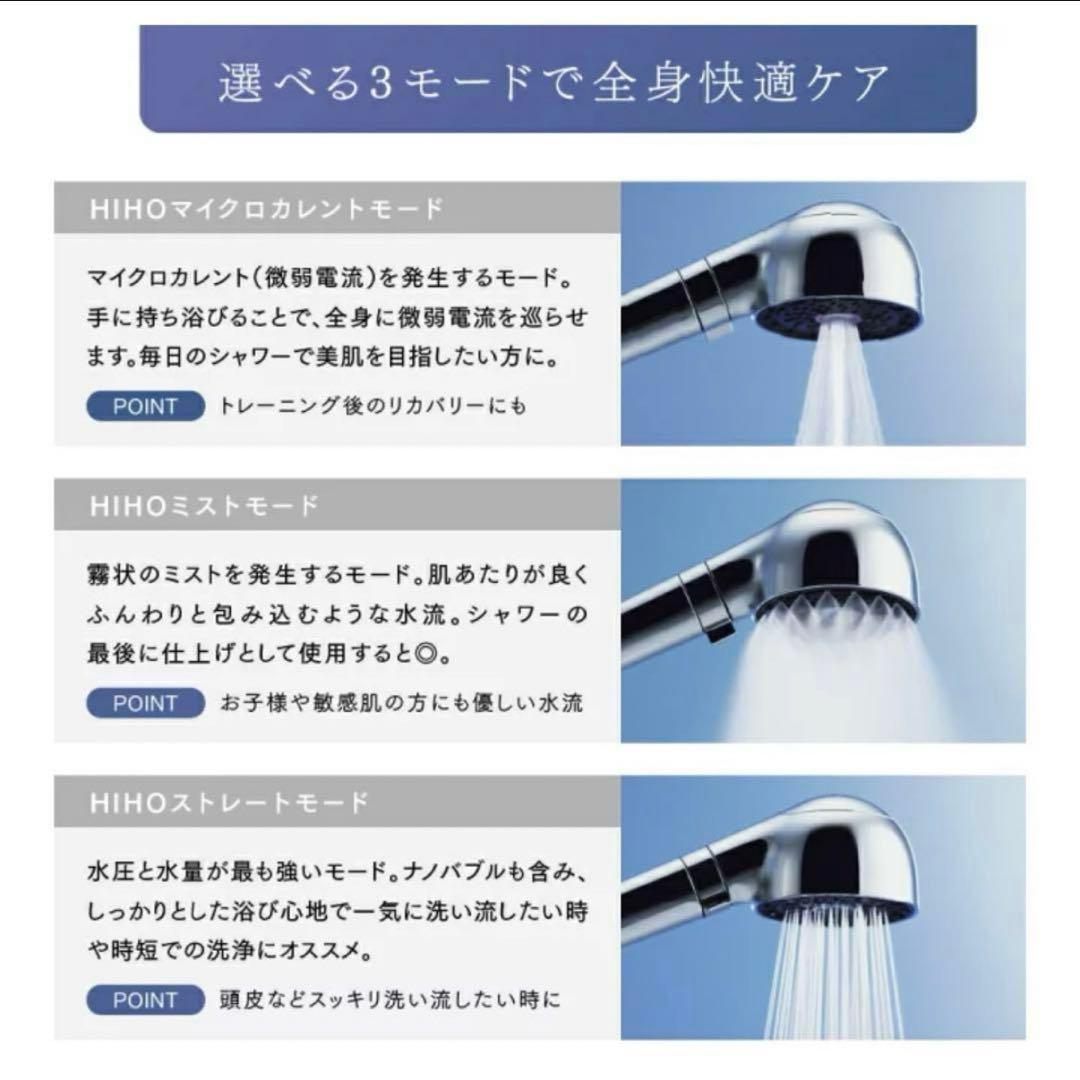 選べる3モードで全身快適ケア

HIHOマイクロカレントモード

マイクロカレント（微弱電流）を発生するモード。手に持ち浴びることで、全身に微弱電流を巡らせます。毎日のシャワーで美肌を目指したい方に。

POINT トレーニング後のリカバリーにも

HIHOミストモード

霧状のミストを発生するモード。肌あたりが良くふんわりと包み込むような水流。シャワーの最後に仕上げとして使用すると◎。

POINT お子様や敏感肌の方にも優しい水流

HIHOストレートモード

水圧と水量が最も強いモード。ナノバブルも含み、しっかりとした浴び心地で一気に洗い流したい時や時短での洗浄にオススメ。

POINT 頭皮などスッキリ洗い流したい時に