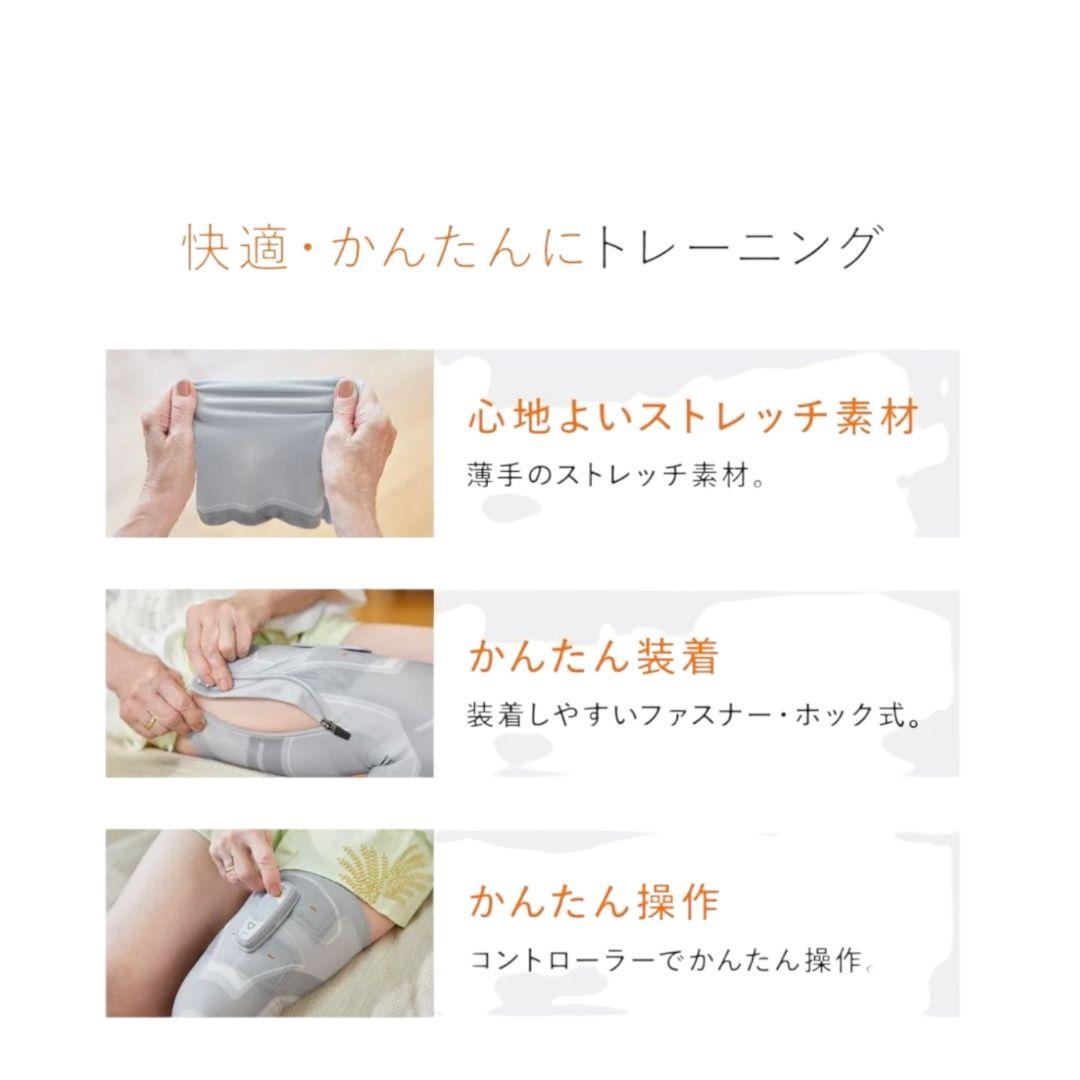 快適・かんたんにトレーニング

心地よいストレッチ素材
薄手のストレッチ素材。

かんたん装着
装着しやすいファスナー・ホック式。

かんたん操作
コントローラーでかんたん操作。