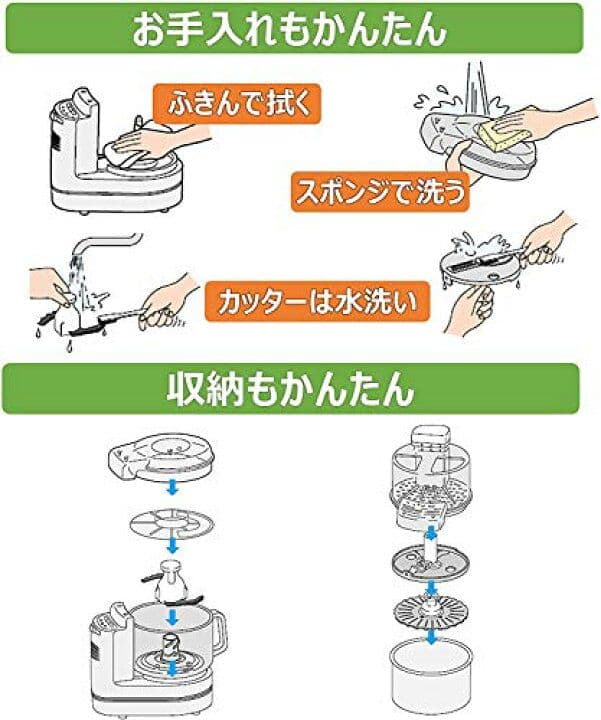 お手入れもかんたん

ふきんで拭く

スポンジで洗う

カッターは水洗い

収納もかんたん