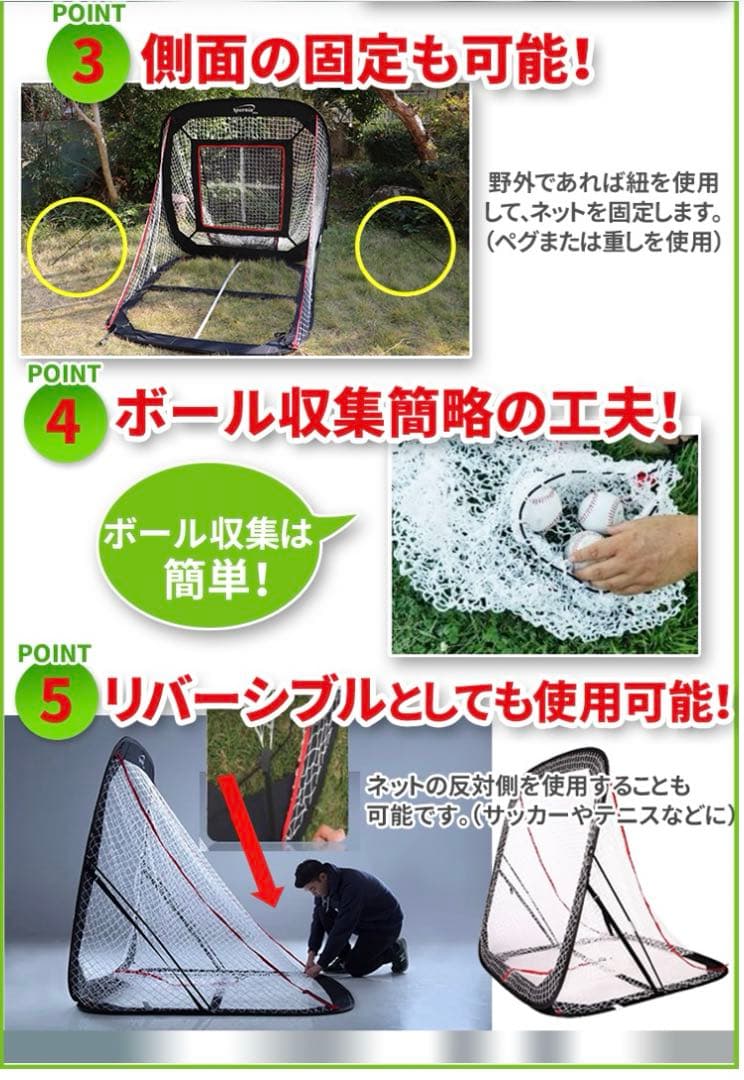 POINT
3 側面の固定も可能!

野外であれば紐を使用して、ネットを固定します。(ペグまたは重しを使用)

POINT
4 ボール収集簡略の工夫!

ボール収集は簡単!

POINT
5 リバーシブルとしても使用可能!

ネットの反対側を使用することも可能です。(サッカーやテニスなどに)