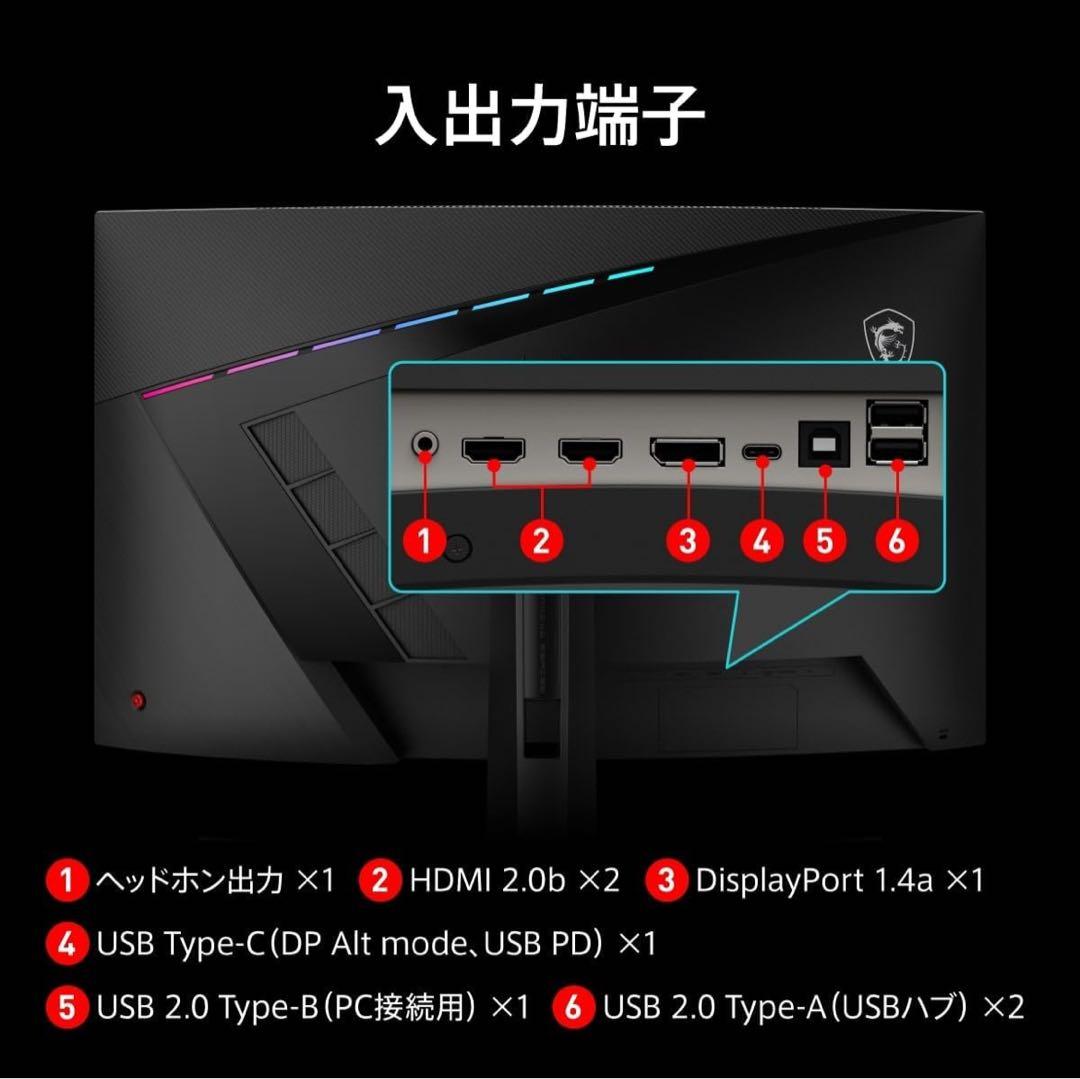 入出力端子

1 2 3 4 5 6

1 ヘッドホン出力 ×1 2 HDMI 2.0b ×2 3 DisplayPort 1.4a ×1

4 USB Type-C(DP Alt mode、USB PD) ×1

5 USB 2.0 Type-B(PC接続用) ×1 6 USB 2.0 Type-A(USBハブ) ×2