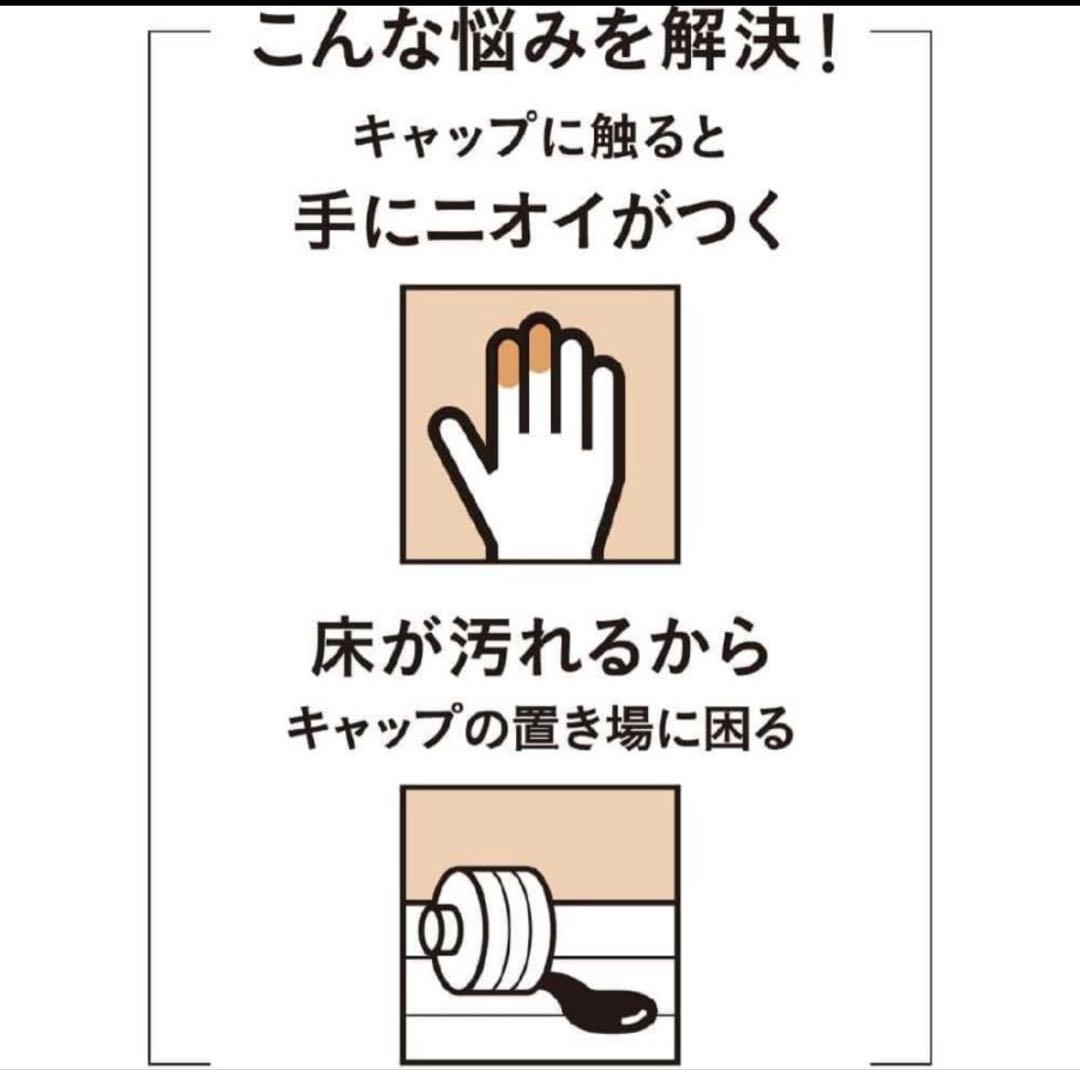 こんな悩みを解決！

キャップに触ると
手にニオイがつく

床が汚れるから
キャップの置き場に困る