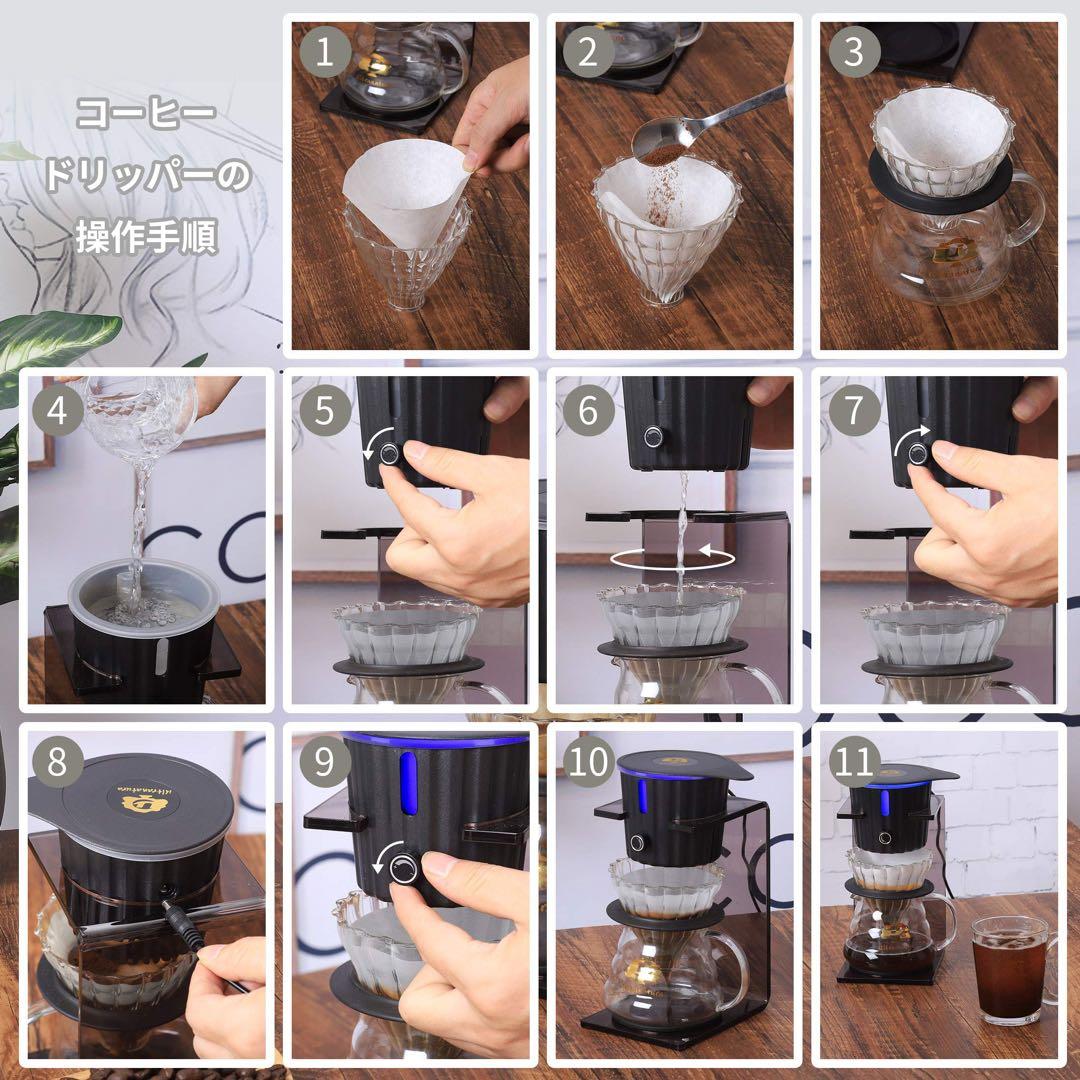 コーヒー
ドリッパーの
操作手順

1

2

3

4

5

6

7

8

9

10

11