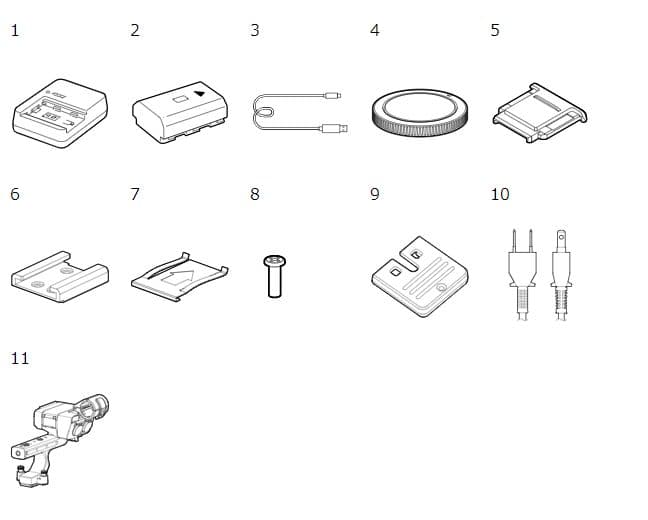 1 2 3 4 5

6 7 8 9 10

11