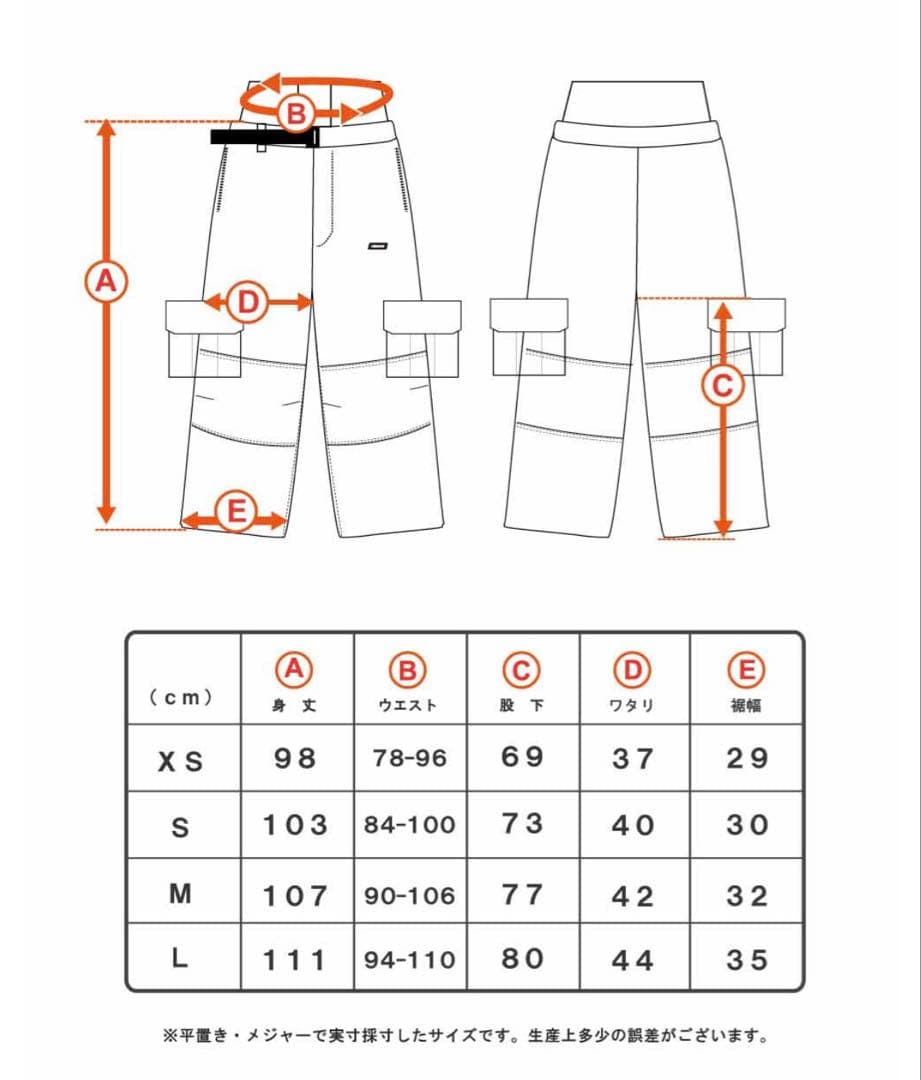 B

A

D

C

E

| (cm) | A 身丈 | B ウエスト | C 股下 | D ワタリ | E 裾幅 |
|---|---|---|---|---|---|
| XS | 98 | 78-96 | 69 | 37 | 29 |
| S | 103 | 84-100 | 73 | 40 | 30 |
| M | 107 | 90-106 | 77 | 42 | 32 |
| L | 111 | 94-110 | 80 | 44 | 35 |

※平置き・メジャーで実寸採寸したサイズです。生産上多少の誤差がございます。