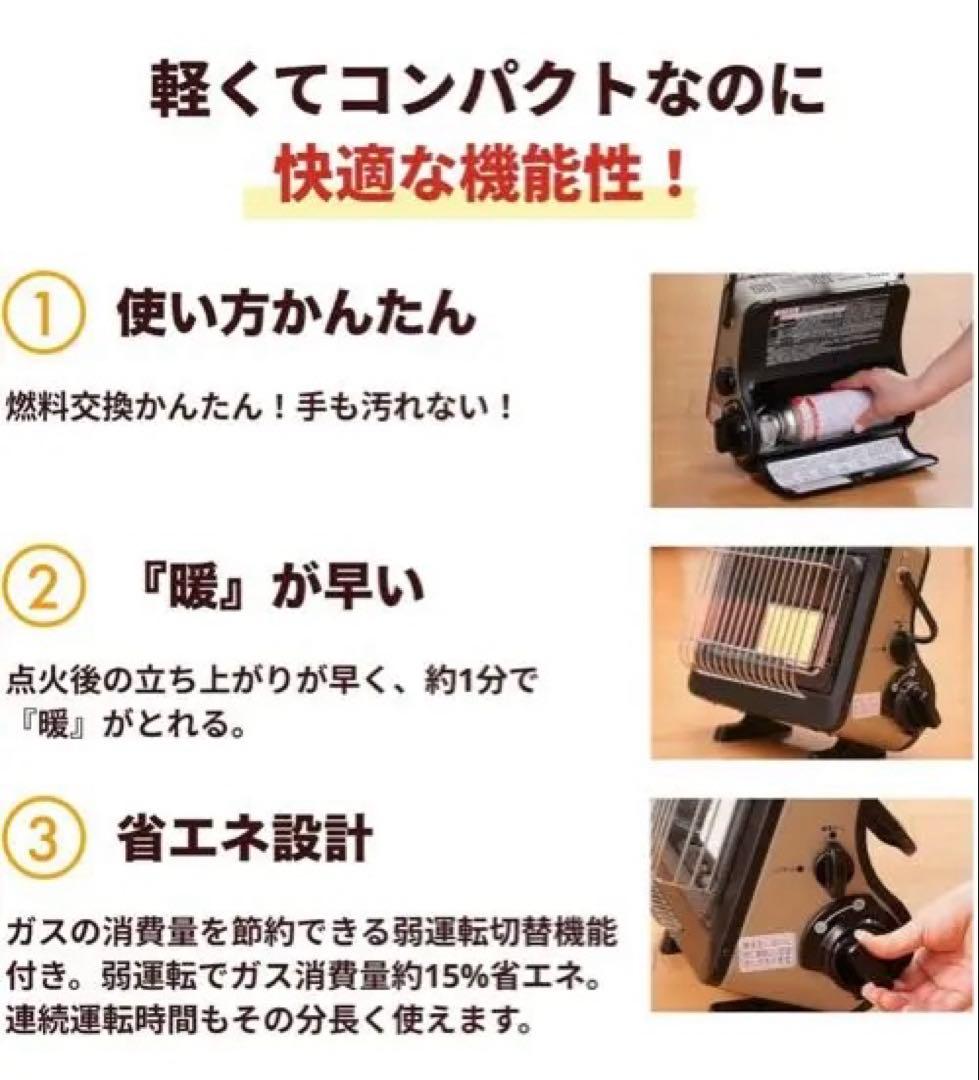 軽くてコンパクトなのに
快適な機能性！

1 使い方かんたん

燃料交換かんたん！手も汚れない！

2 『暖』が早い

点火後の立ち上がりが早く、約1分で『暖』がとれる。

3 省エネ設計

ガスの消費量を節約できる弱運転切替機能付き。弱運転でガス消費量約15%省エネ。連続運転時間もその分長く使えます。