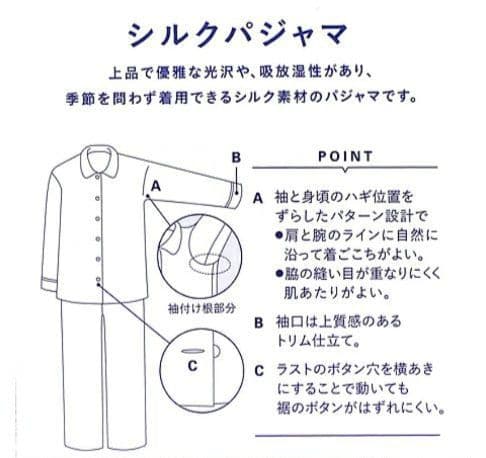 シルクパジャマ

上品で優雅な光沢や、吸放湿性があり、
季節を問わず着用できるシルク素材のパジャマです。

B

A

袖付け根部分

C

POINT

A 袖と身頃のハギ位置をずらしたパターン設計で
●肩と腕のラインに自然に沿って着ごこちがよい。
●脇の縫い目が重なりにくく肌あたりがよい。

B 袖口は上質感のあるトリム仕立て。

C ラストのボタン穴を横あきにすることで動いても裾のボタンがはずれにくい。