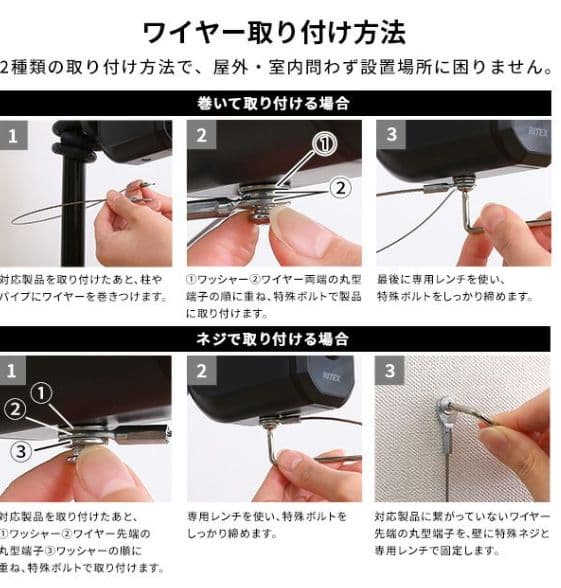 ワイヤー取り付け方法

2種類の取り付け方法で、屋外・室内問わず設置場所に困りません。

巻いて取り付ける場合

1

対応製品を取り付けたあと、柱やパイプにワイヤーを巻きつけます。

2

①

②

①ワッシャー②ワイヤー両端の丸型端子の順に重ね、特殊ボルトで製品に取り付けます。

3

RITEX

最後に専用レンチを使い、特殊ボルトをしっかり締めます。

ネジで取り付ける場合

1

①

②

③

対応製品を取り付けたあと、①ワッシャー②ワイヤー先端の丸型端子③ワッシャーの順に重ね、特殊ボルトで取り付けます。

2

RITEX

専用レンチを使い、特殊ボルトをしっかり締めます。

3

対応製品に繋がっていないワイヤー先端の丸型端子を、壁に特殊ネジと専用レンチで固定します。