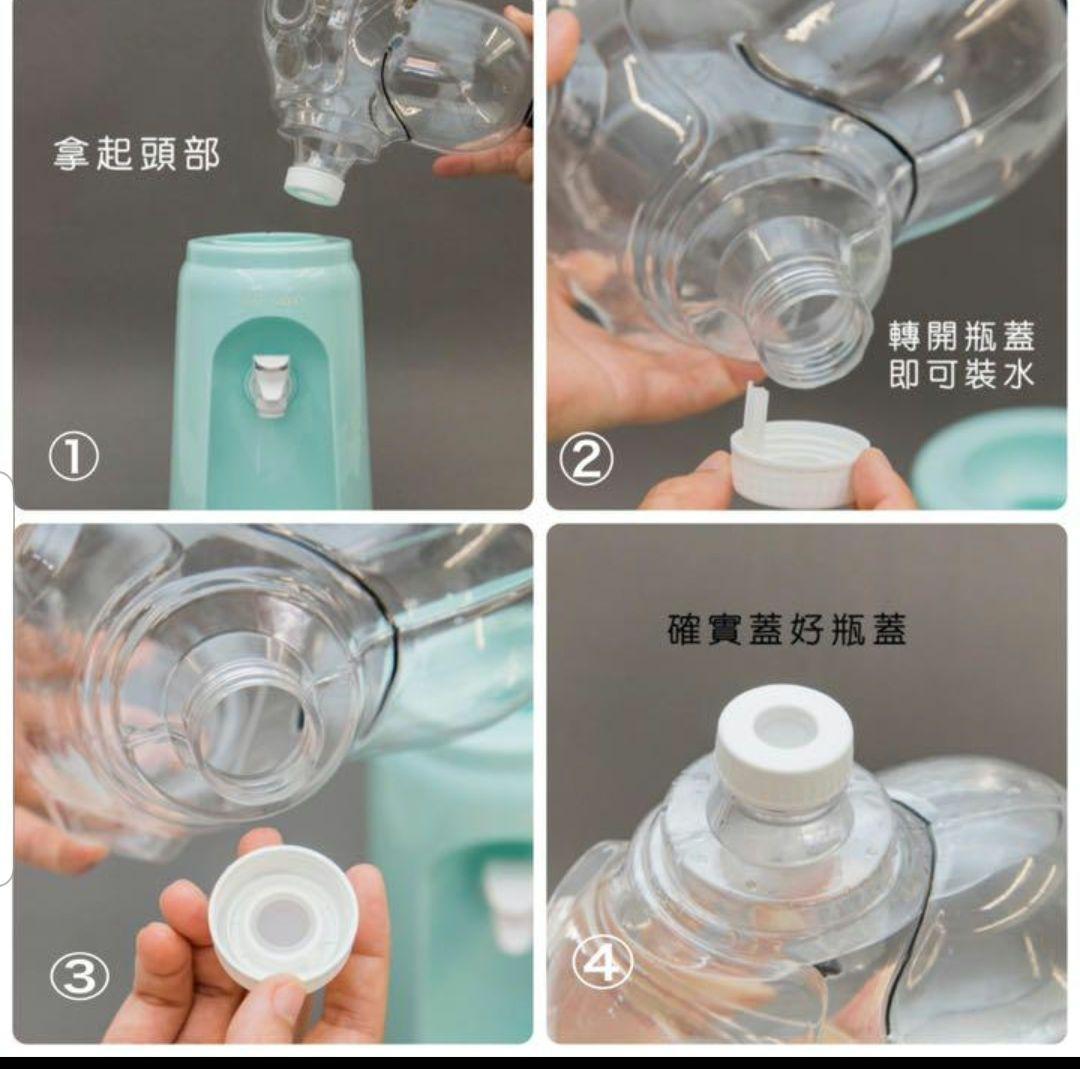 拿起頭部

①

轉開瓶蓋
即可裝水

②

③

確實蓋好瓶蓋

④